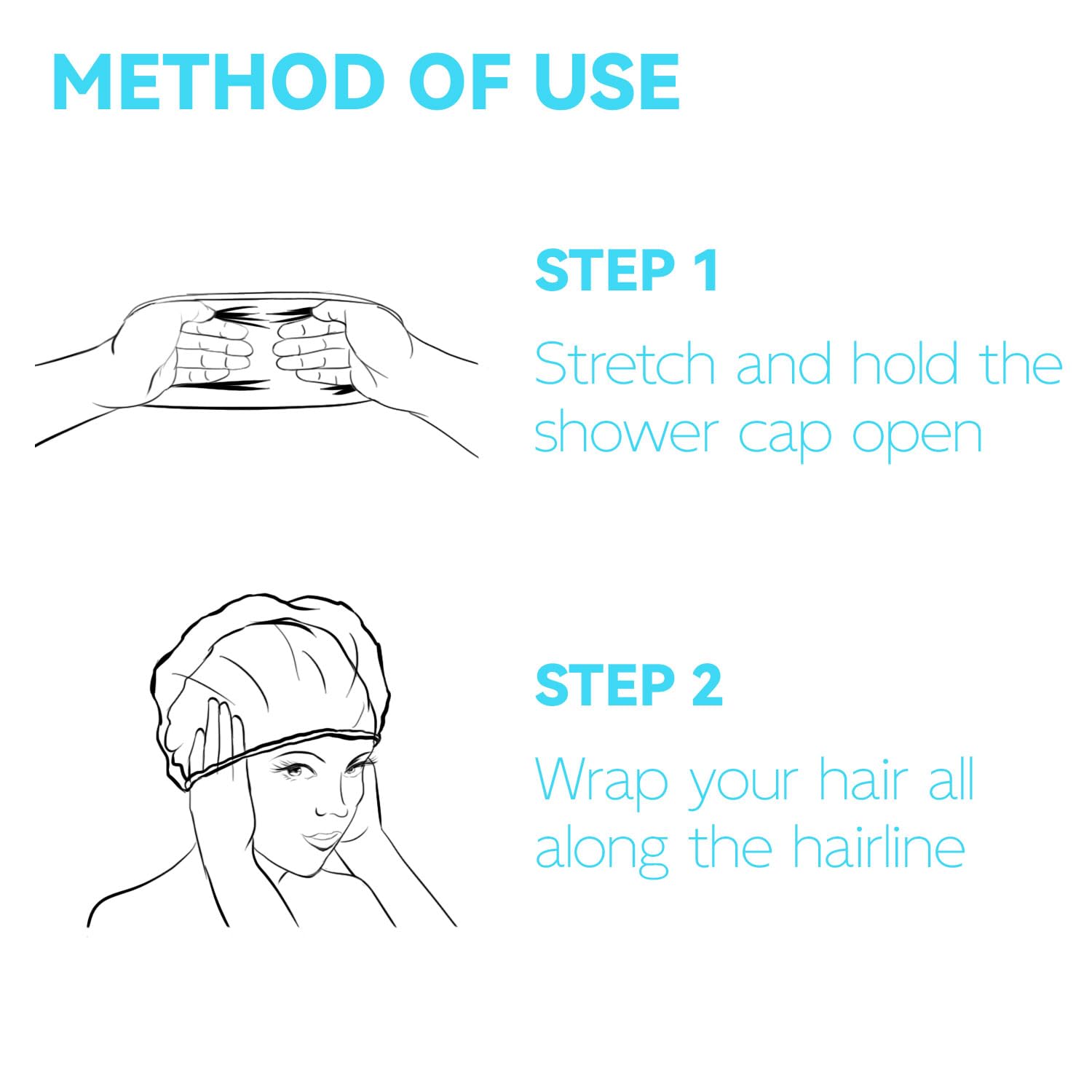 METHOD OF USE

STEP 1

Stretch and hold the shower cap open

STEP 2

Wrap your hair all along the hairline