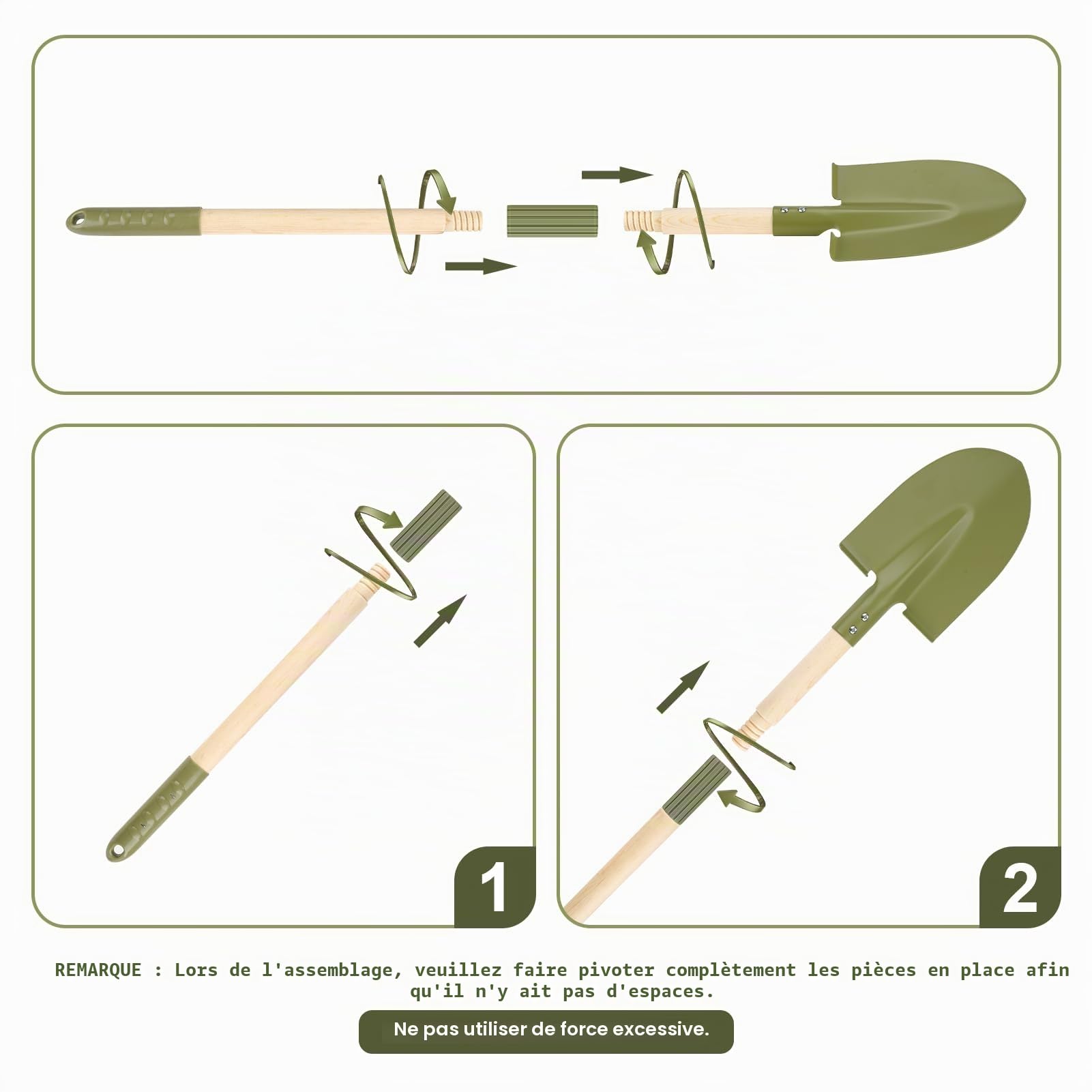 1

2

REMARQUE : Lors de l'assemblage, veuillez faire pivoter complètement les pièces en place afin qu'il n'y ait pas d'espaces.

Ne pas utiliser de force excessive.