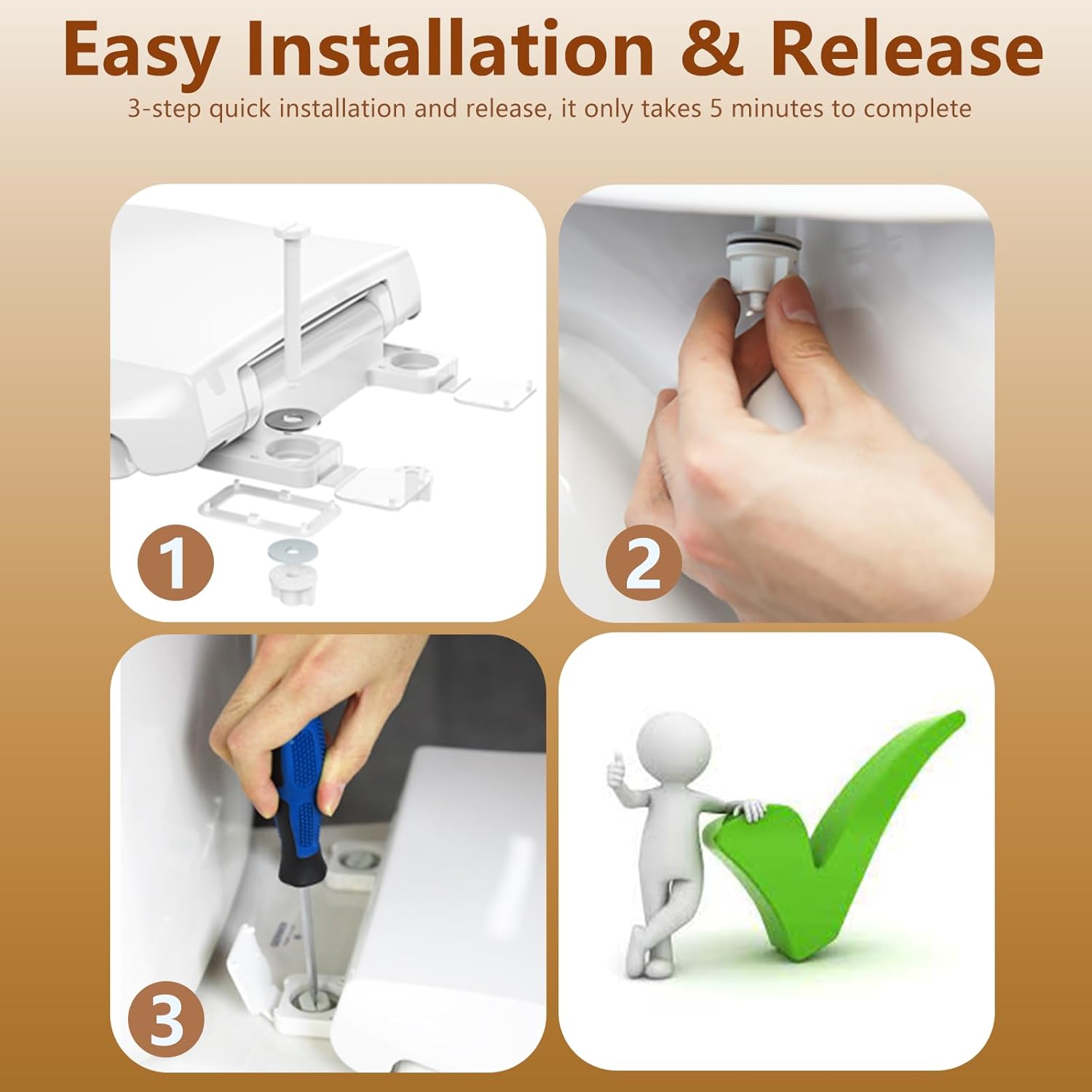 Easy Installation & Release

3-step quick installation and release, it only takes 5 minutes to complete

1

2

3