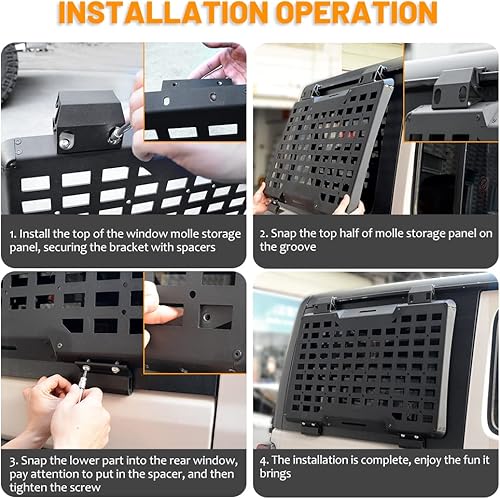 INSTALLATION OPERATION

1. Install the top of the window molle storage panel, securing the bracket with spacers

2. Snap the top half of molle storage panel on the groove

3. Snap the lower part into the rear window, pay attention to put in the spacer, and then tighten the screw

4. The installation is complete, enjoy the fun it brings