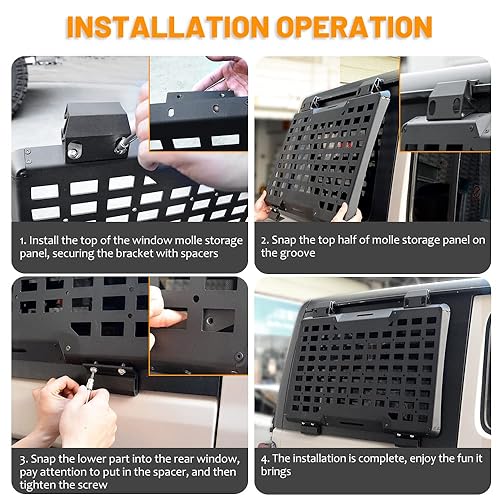 INSTALLATION OPERATION

1. Install the top of the window molle storage panel, securing the bracket with spacers

2. Snap the top half of molle storage panel on the groove

3. Snap the lower part into the rear window, pay attention to put in the spacer, and then tighten the screw

4. The installation is complete, enjoy the fun it brings