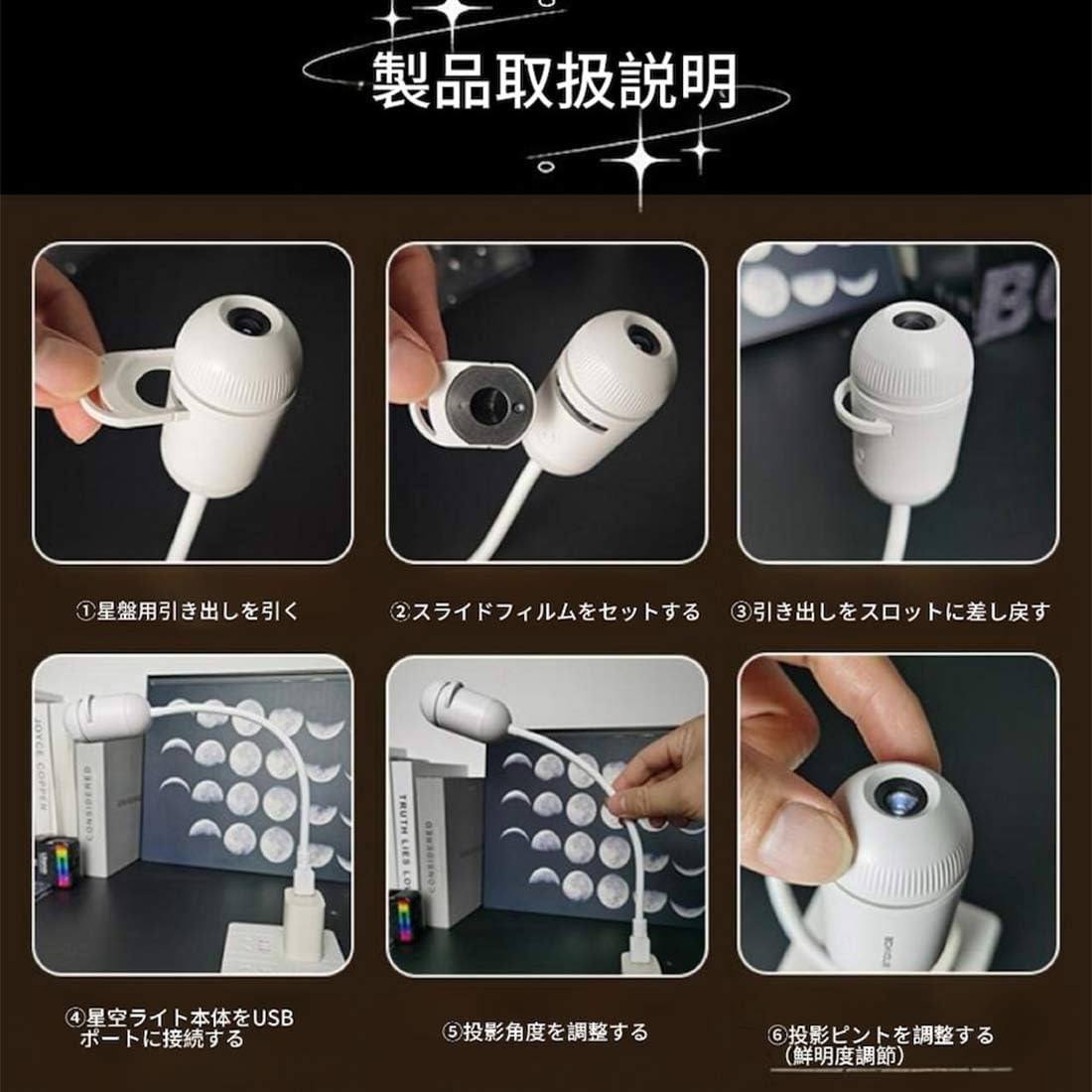 製品取扱説明

①星盤用引き出しを引く

②スライドフィルムをセットする

③引き出しをスロットに差し戻す

JOYCE COPPER

CONSIDERED

TRUTH LIES LO

CONSIDERED

④星空ライト本体をUSBポートに接続する

⑤投影角度を調整する

⑥投影ピントを調整する（鮮明度調節）