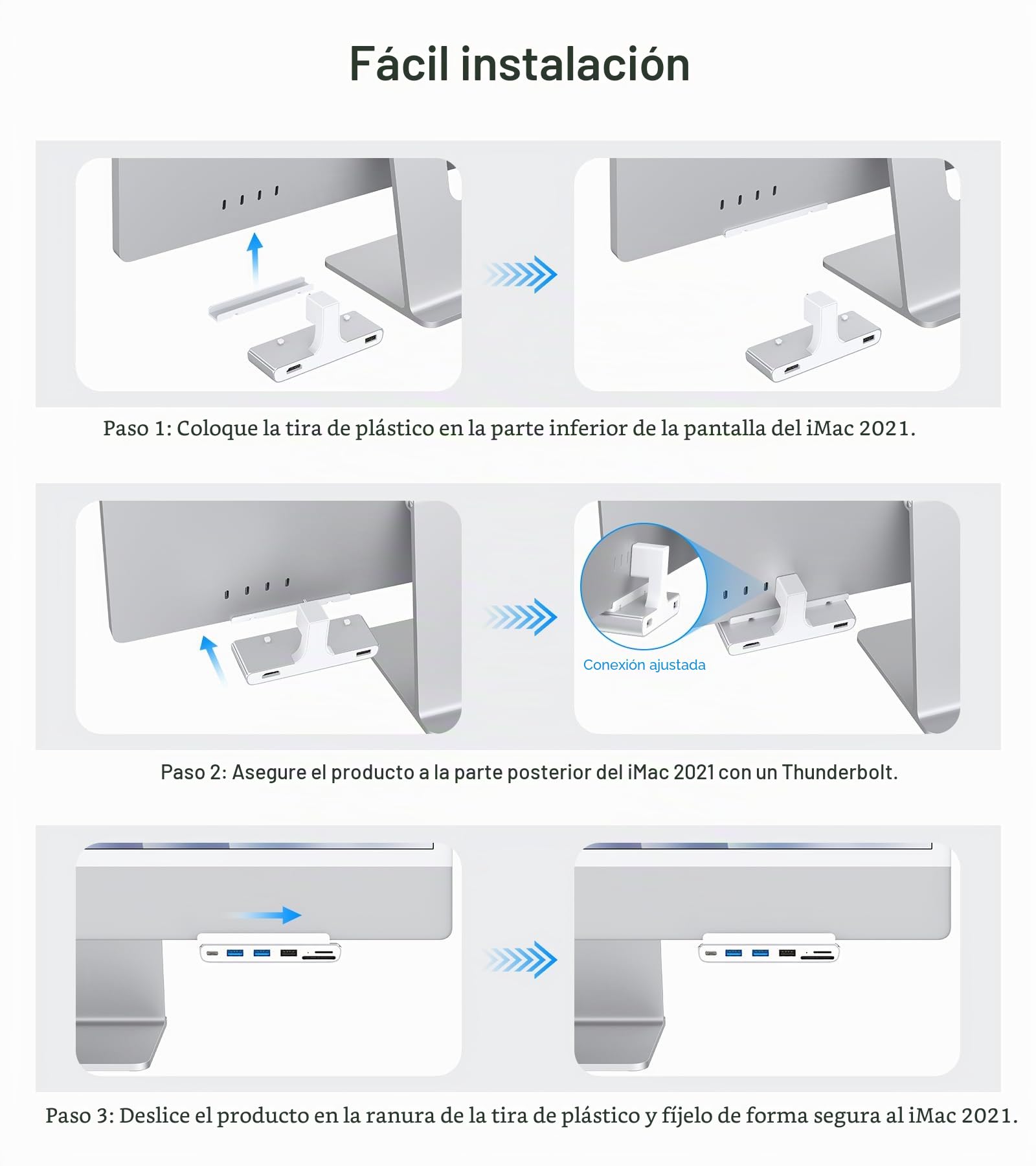 Fácil instalación

Paso 1: Coloque la tira de plástico en la parte inferior de la pantalla del iMac 2021.

Conexión ajustada

Paso 2: Asegure el producto a la parte posterior del iMac 2021 con un Thunderbolt.

Paso 3: Deslice el producto en la ranura de la tira de plástico y fíjelo de forma segura al iMac 2021.