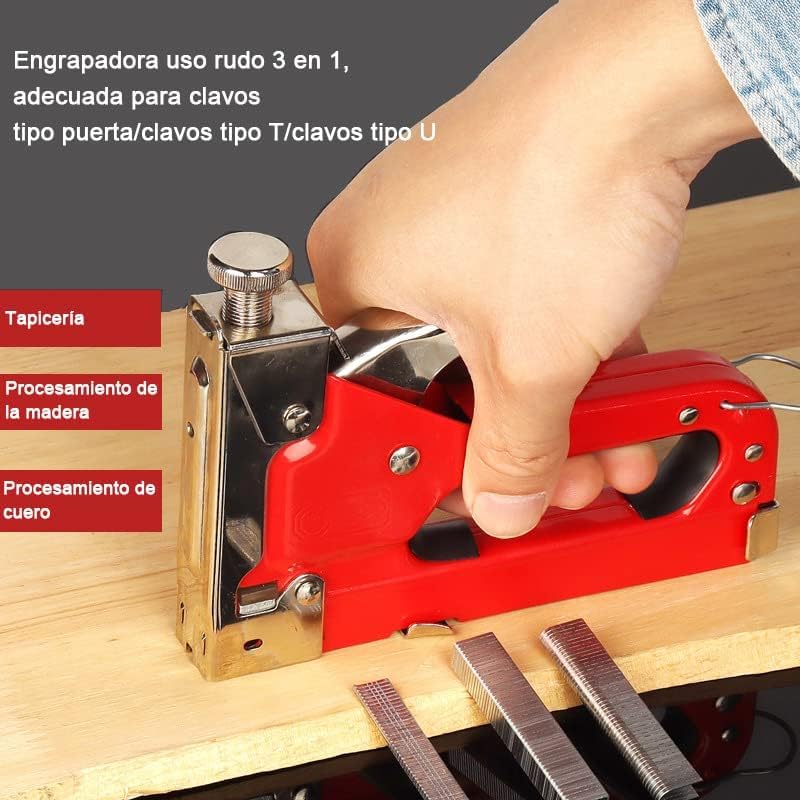 Engrapadora uso rudo 3 en 1, adecuada para clavos tipo puerta/clavos tipo T/clavos tipo U

Tapicería

Procesamiento de la madera

Procesamiento de cuero