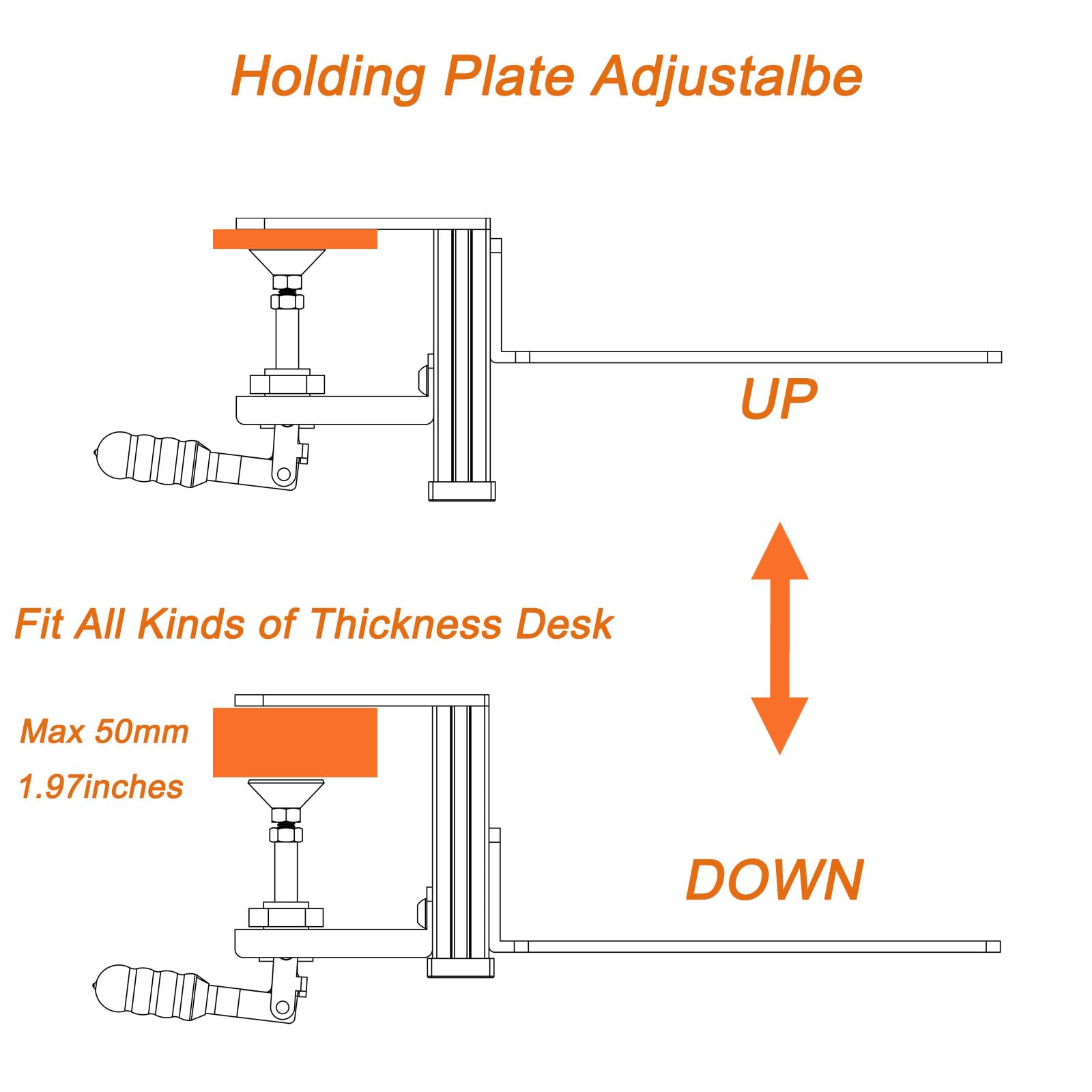 Holding Plate Adjustalbe

UP

Fit All Kinds of Thickness Desk

Max 50mm
1.97inches

DOWN