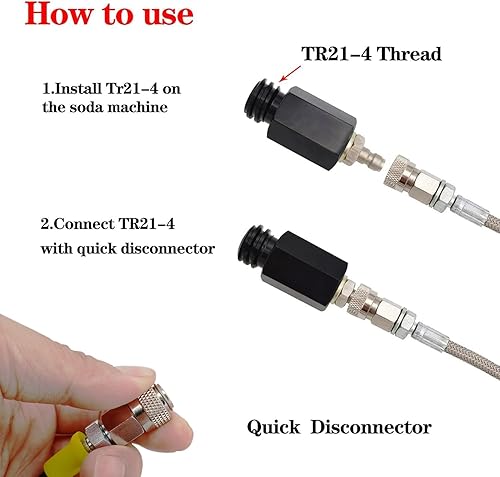 How to use

TR21-4 Thread

1.Install Tr21-4 on the soda machine

2.Connect TR21-4 with quick disconnector

Quick Disconnector