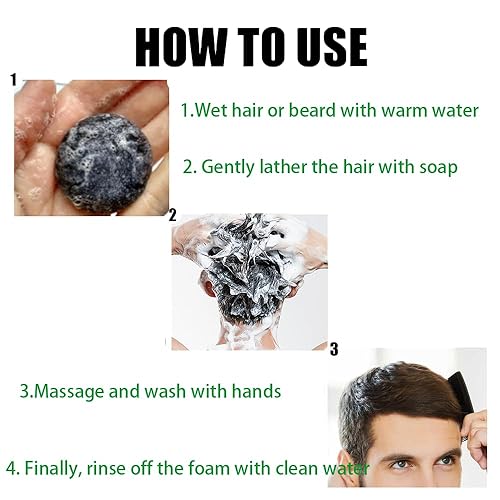 HOW TO USE

1

1.Wet hair or beard with warm water

2. Gently lather the hair with soap

2

3

3.Massage and wash with hands

4. Finally, rinse off the foam with clean water