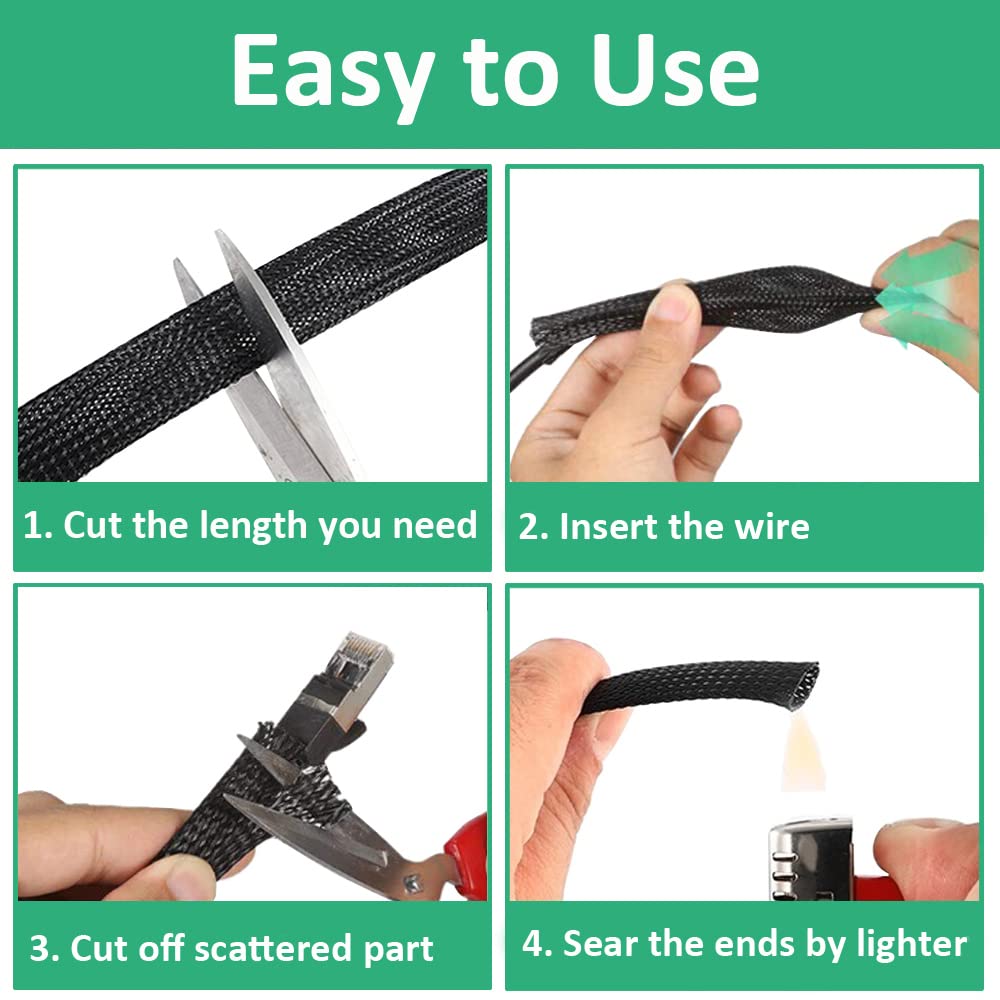 Easy to Use

1. Cut the length you need

2. Insert the wire

3. Cut off scattered part

4. Sear the ends by lighter