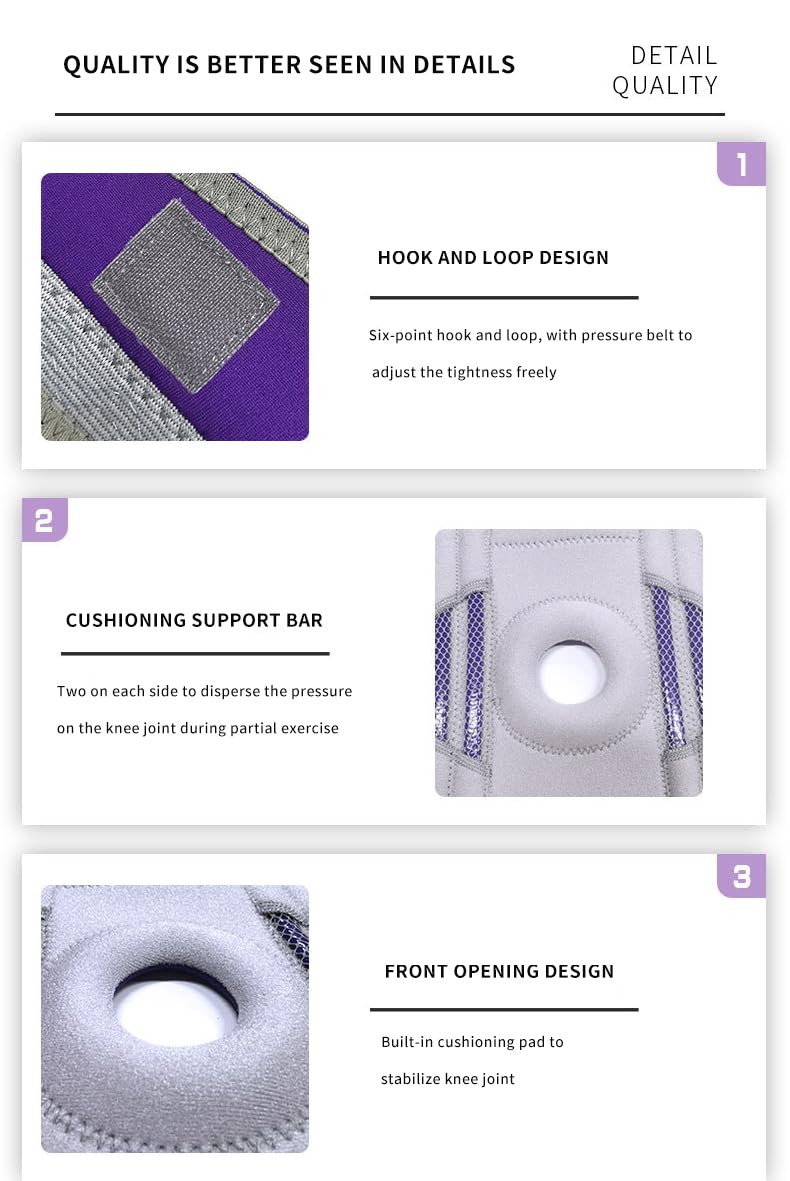 QUALITY IS BETTER SEEN IN DETAILS

DETAIL QUALITY

1

HOOK AND LOOP DESIGN

Six-point hook and loop, with pressure belt to adjust the tightness freely

2

CUSHIONING SUPPORT BAR

Two on each side to disperse the pressure on the knee joint during partial exercise

3

FRONT OPENING DESIGN

Built-in cushioning pad to stabilize knee joint