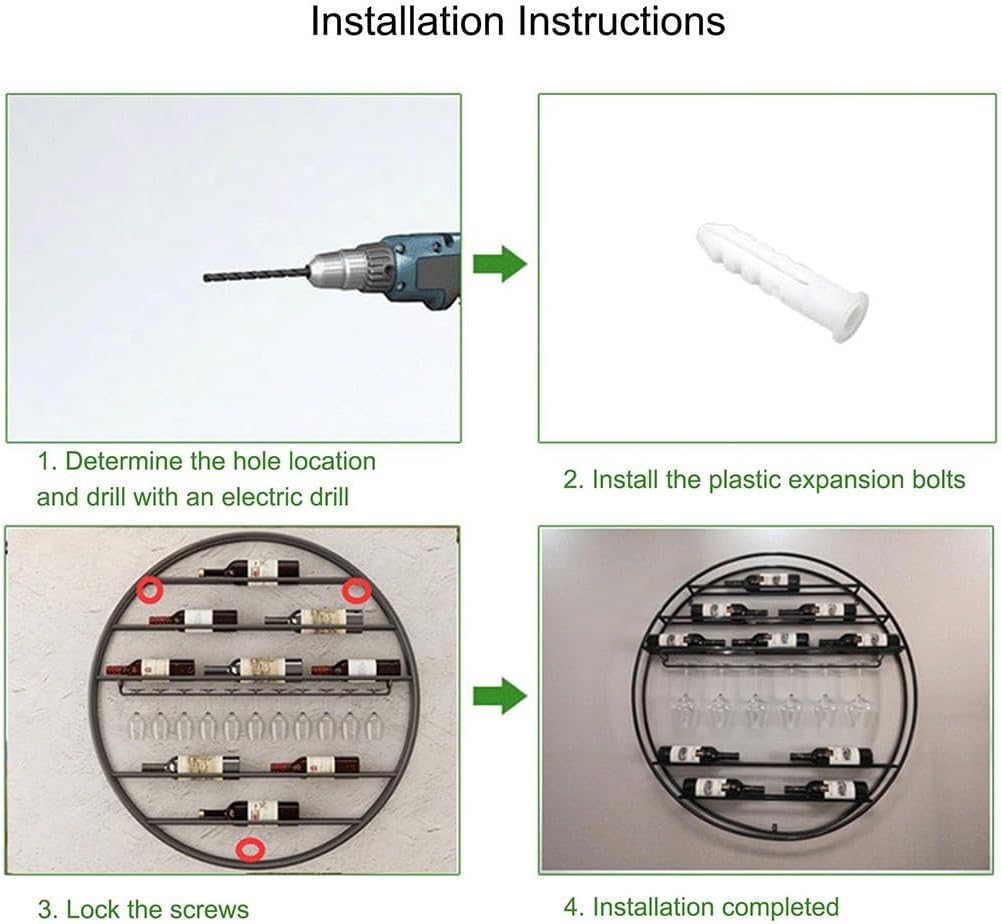 Installation Instructions

1. Determine the hole location and drill with an electric drill

2. Install the plastic expansion bolts

3. Lock the screws

4. Installation completed