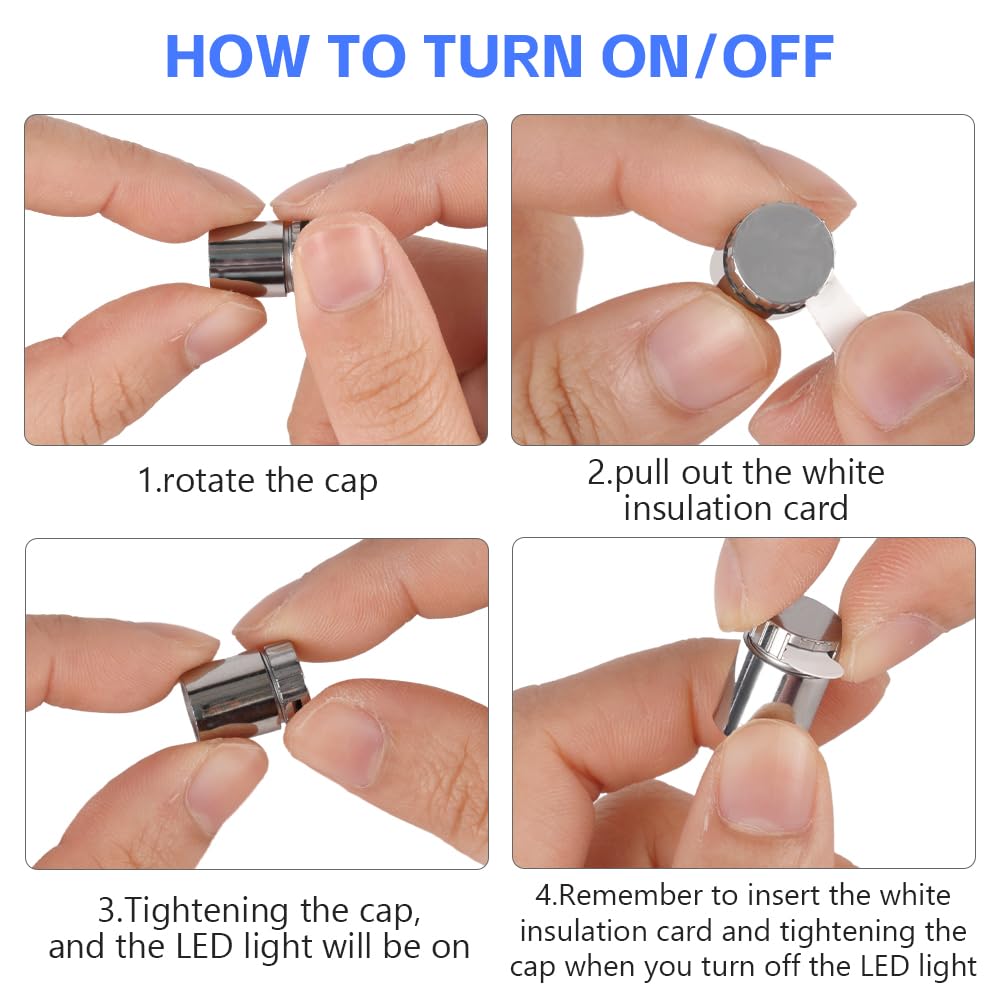 HOW TO TURN ON/OFF

1.rotate the cap

2.pull out the white insulation card

3.Tightening the cap, and the LED light will be on

4.Remember to insert the white insulation card and tightening the cap when you turn off the LED light