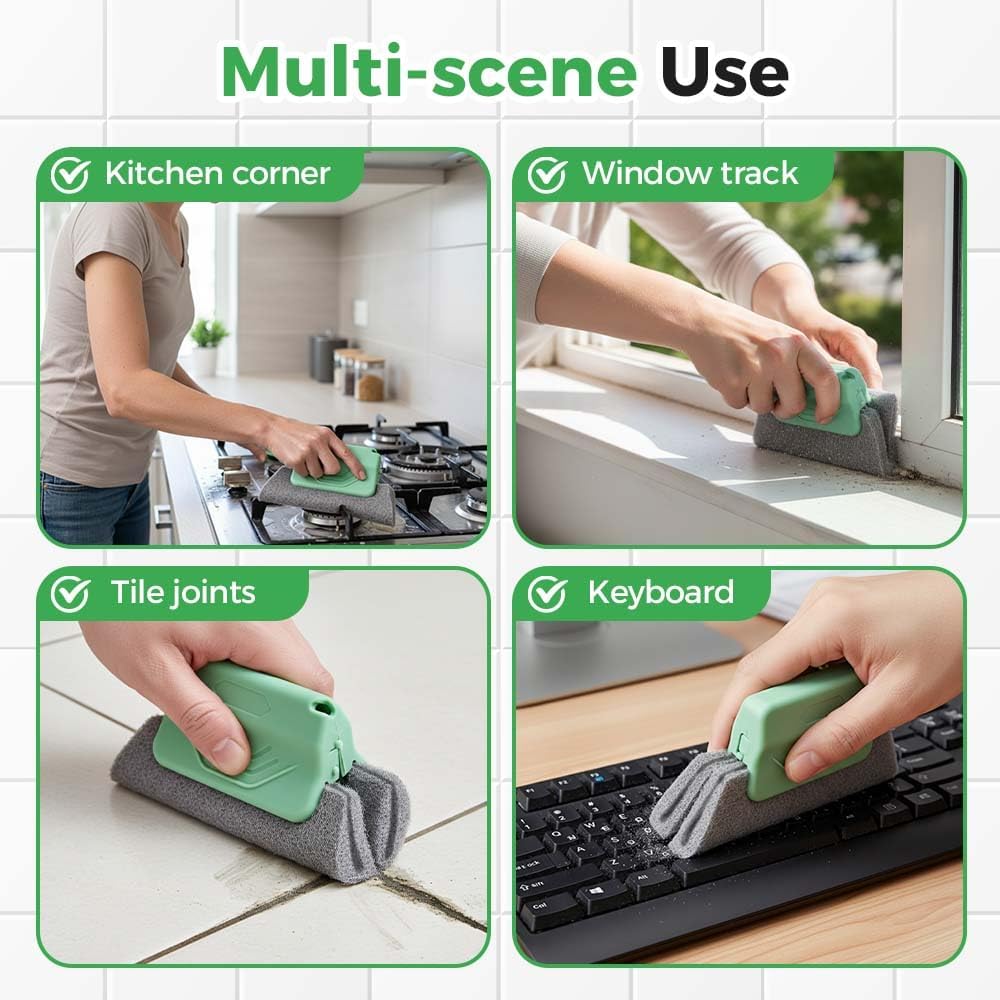 Multi-scene Use

Kitchen corner

Window track

Tile joints

Keyboard