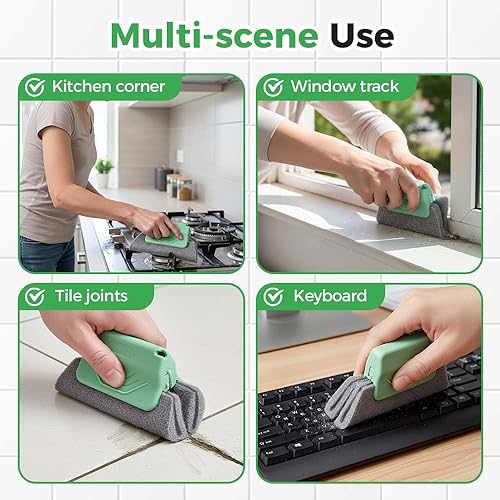 Multi-scene Use

Kitchen corner

Window track

Tile joints

Keyboard