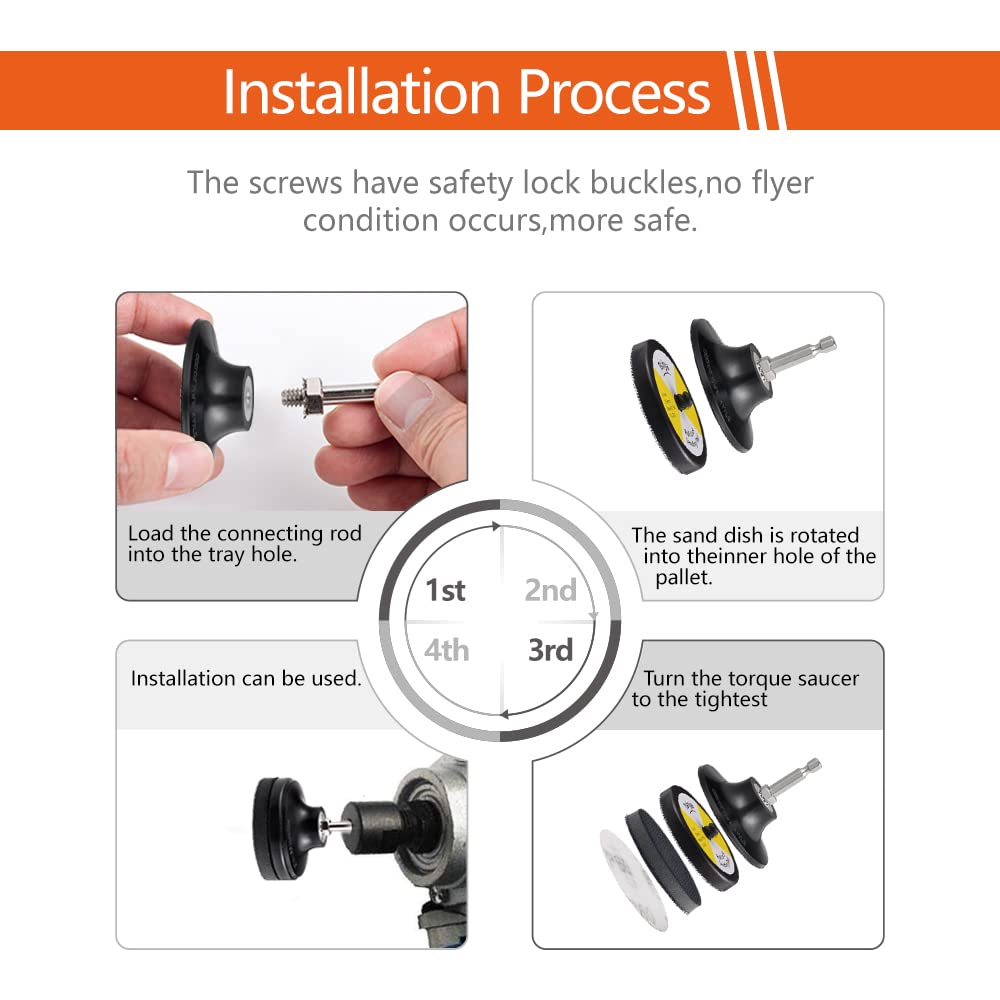 Installation Process

The screws have safety lock buckles,no flyer condition occurs,more safe.

Load the connecting rod into the tray hole.

The sand dish is rotated into theinner hole of the pallet.

1st

2nd

4th

3rd

Installation can be used.

Turn the torque saucer to the tightest