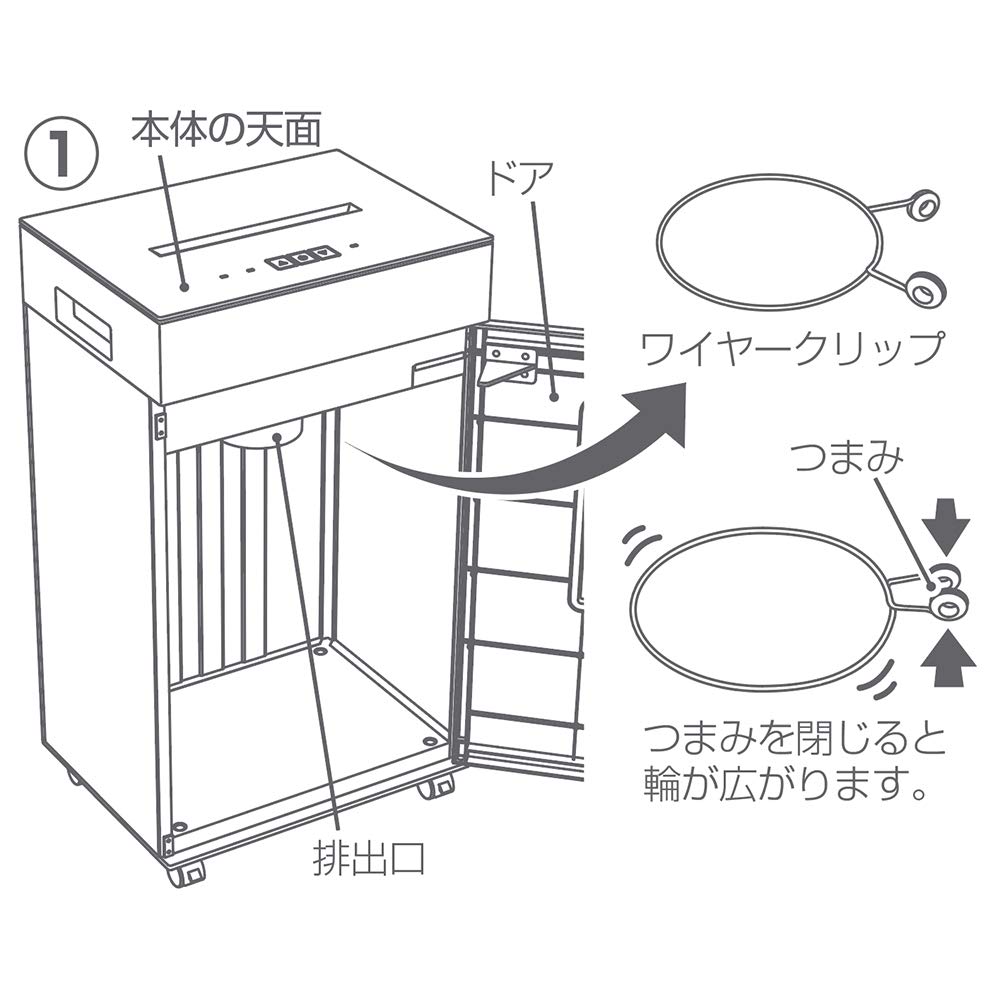 ①
本体の天面

ドア

ワイヤークリップ

つまみ

つまみを閉じると輪が広がります。

排出口