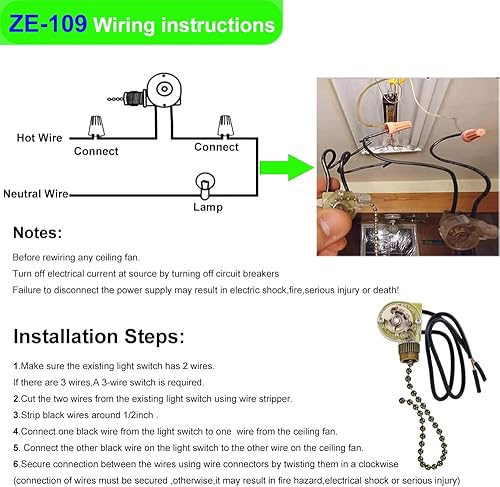 ZE-109 Wiring instructions

Hot Wire
Connect
Connect
Neutral Wire
Lamp

Notes:

Before rewiring any ceiling fan.
Turn off electrical current at source by turning off circuit breakers
Failure to disconnect the power supply may result in electric shock,fire,serious injury or death!

Installation Steps:

1.Make sure the existing light switch has 2 wires.
If there are 3 wires,A 3-wire switch is required.
2.Cut the two wires from the existing light switch using wire stripper.
3.Strip black wires around 1/2inch .
4.Connect one black wire from the light switch to one wire from the ceiling fan.
5. Connect the other black wire on the light switch to the other wire on the ceiling fan.
6.Secure connection between the wires using wire connectors by twisting them in a clockwise
(connection of wires must be secured ,otherwise,it may result in fire hazard,electrical shock or serious injury)