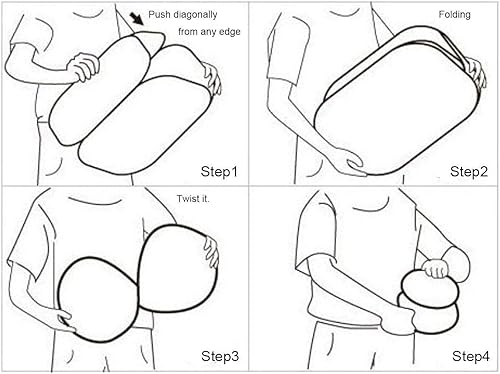 Push diagonally from any edge

Step1

Folding

Step2

Twist it.

Step3

Step4