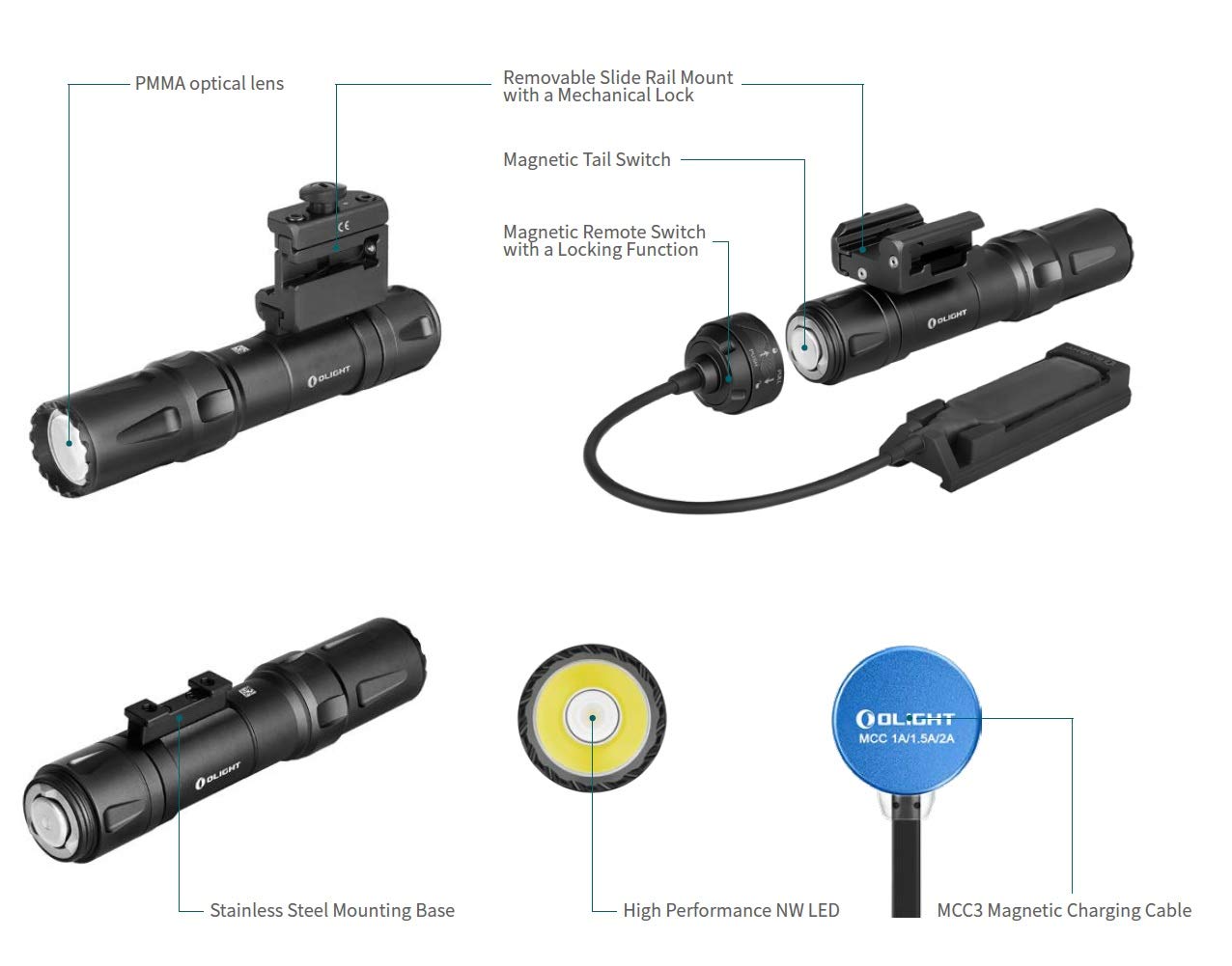 PMMA optical lens

Removable Slide Rail Mount with a Mechanical Lock

Magnetic Tail Switch

Magnetic Remote Switch with a Locking Function

CE

OLIGHT

OLIGHT

OLIGHT

OLIGHT

MCC 1A/1.5A/2A

Stainless Steel Mounting Base

High Performance NW LED

MCC3 Magnetic Charging Cable