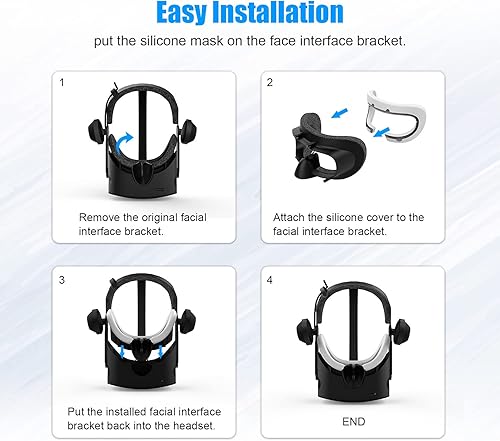 Easy Installation

put the silicone mask on the face interface bracket.

1

Remove the original facial interface bracket.

2

Attach the silicone cover to the facial interface bracket.

3

Put the installed facial interface bracket back into the headset.

4

END