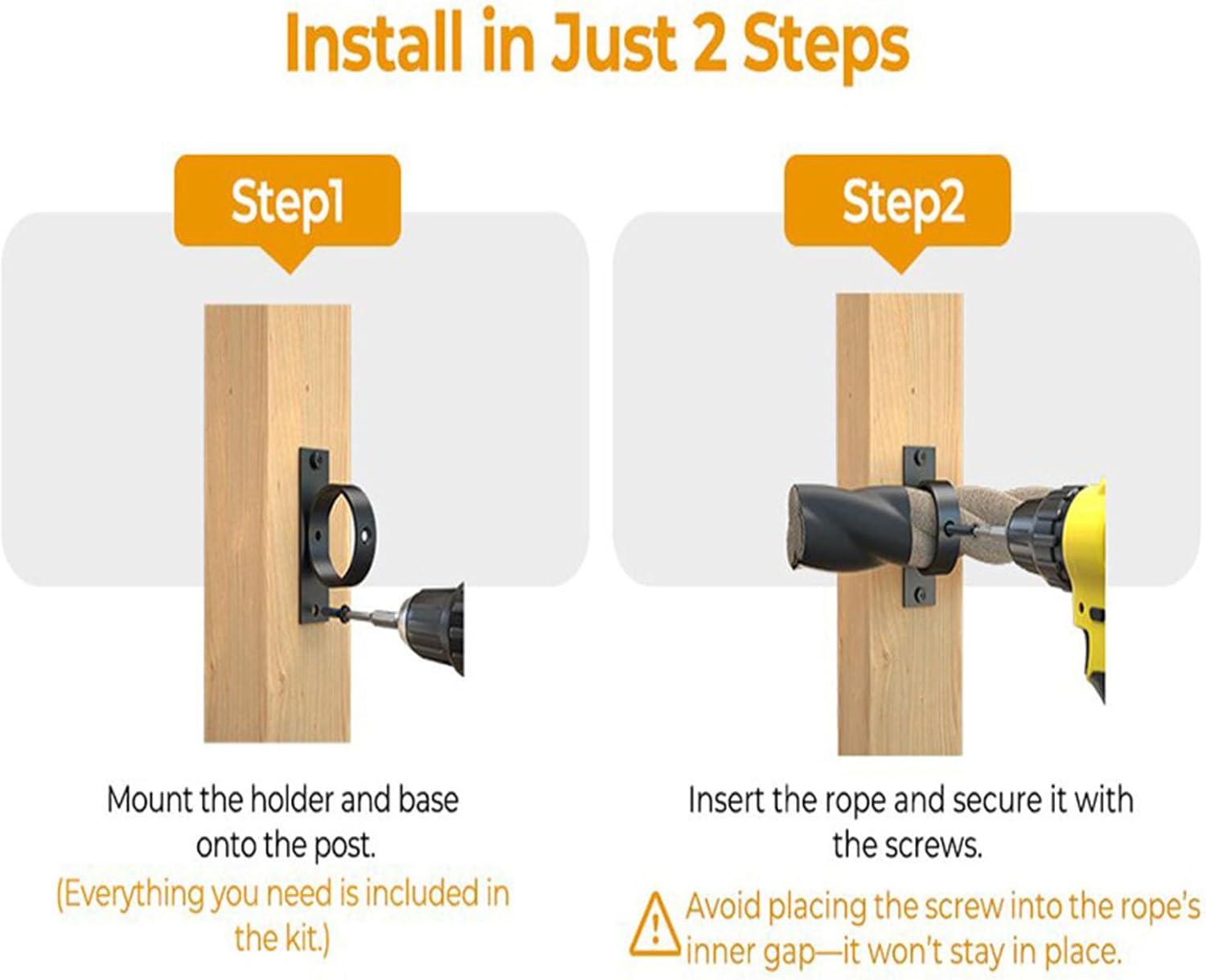 Install in Just 2 Steps

Step1

Mount the holder and base onto the post.
(Everything you need is included in the kit.)

Step2

Insert the rope and secure it with the screws.
Avoid placing the screw into the rope's inner gap—it won't stay in place.