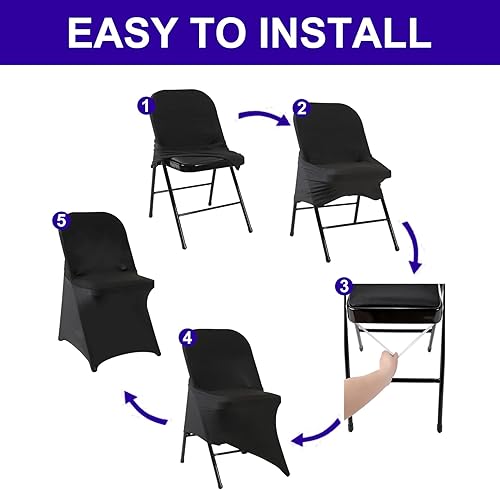 EASY TO INSTALL

1

2

3

4

5