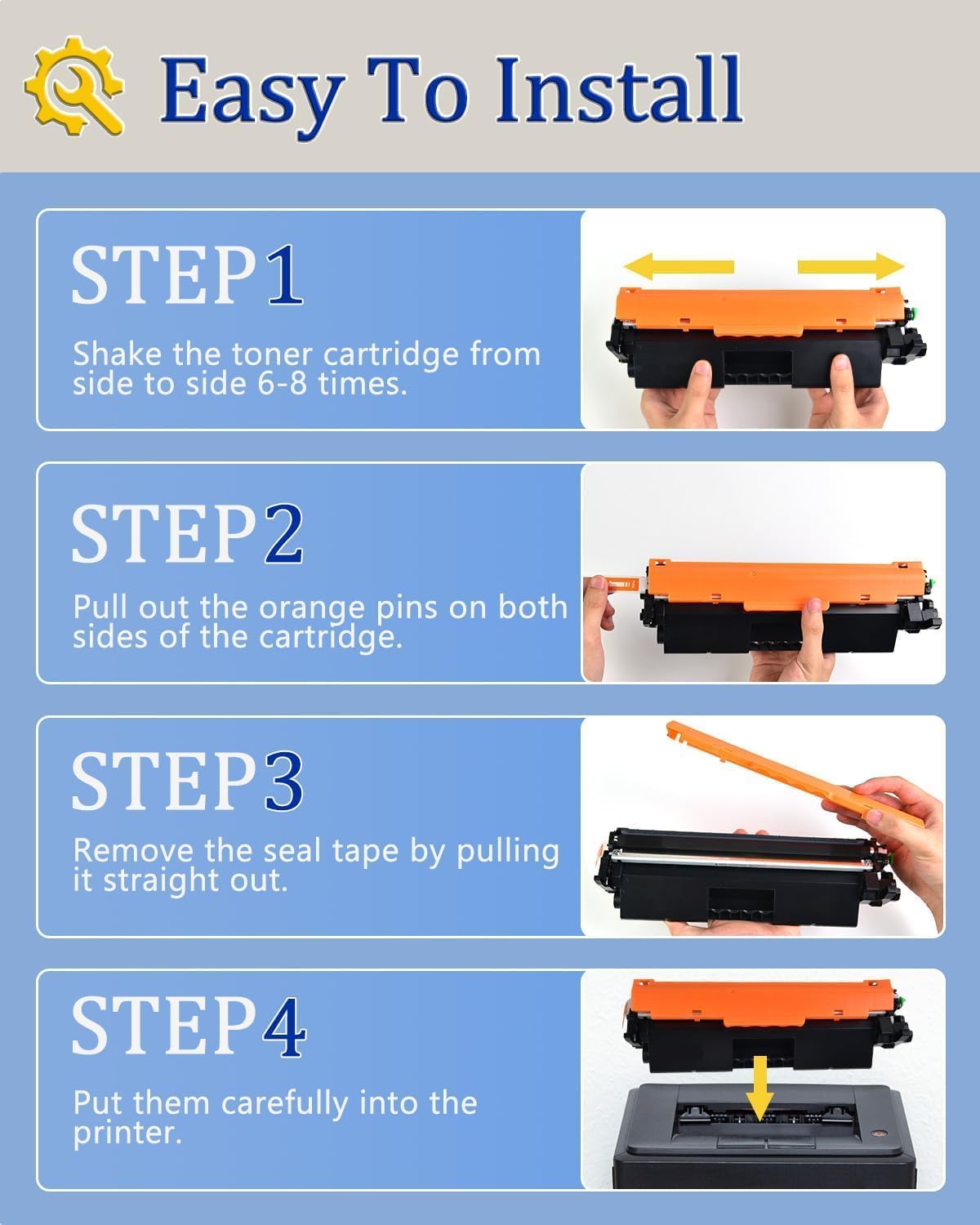 Easy To Install

STEP1

Shake the toner cartridge from side to side 6-8 times.

STEP2

Pull out the orange pins on both sides of the cartridge.

STEP3

Remove the seal tape by pulling it straight out.

STEP4

Put them carefully into the printer.