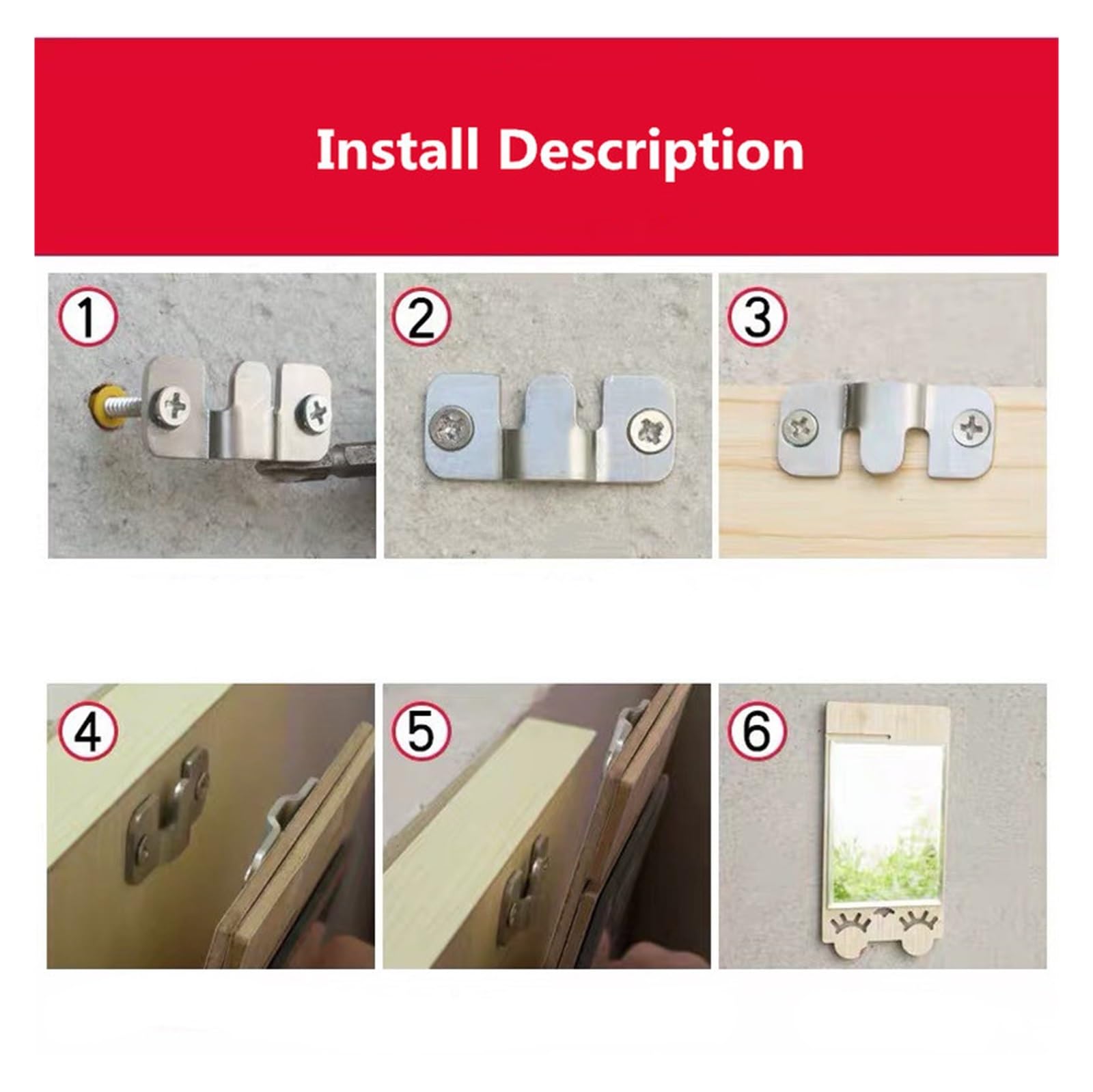 Install Description

1

2

3

4

5

6