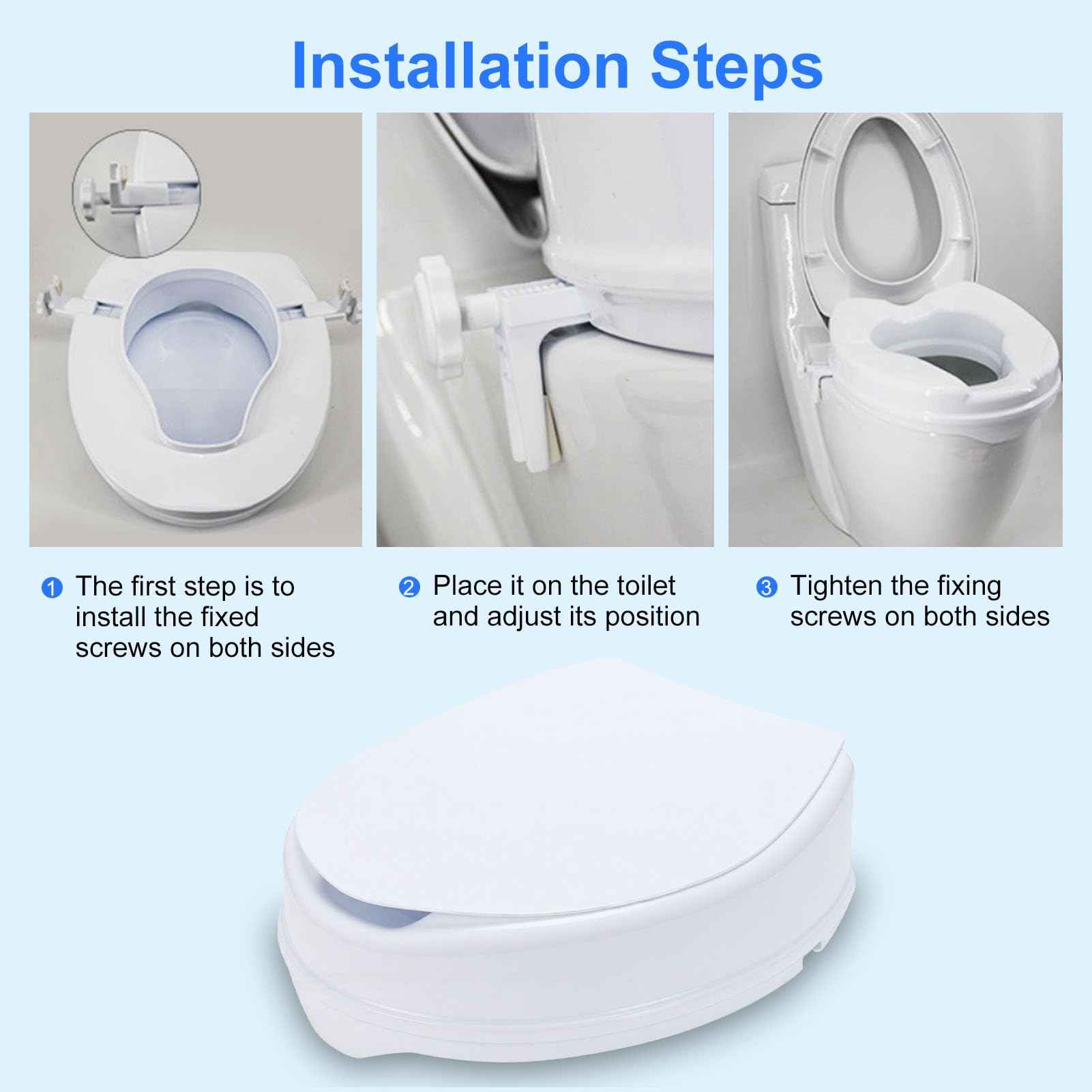 Installation Steps

1 The first step is to install the fixed screws on both sides

2 Place it on the toilet and adjust its position

3 Tighten the fixing screws on both sides