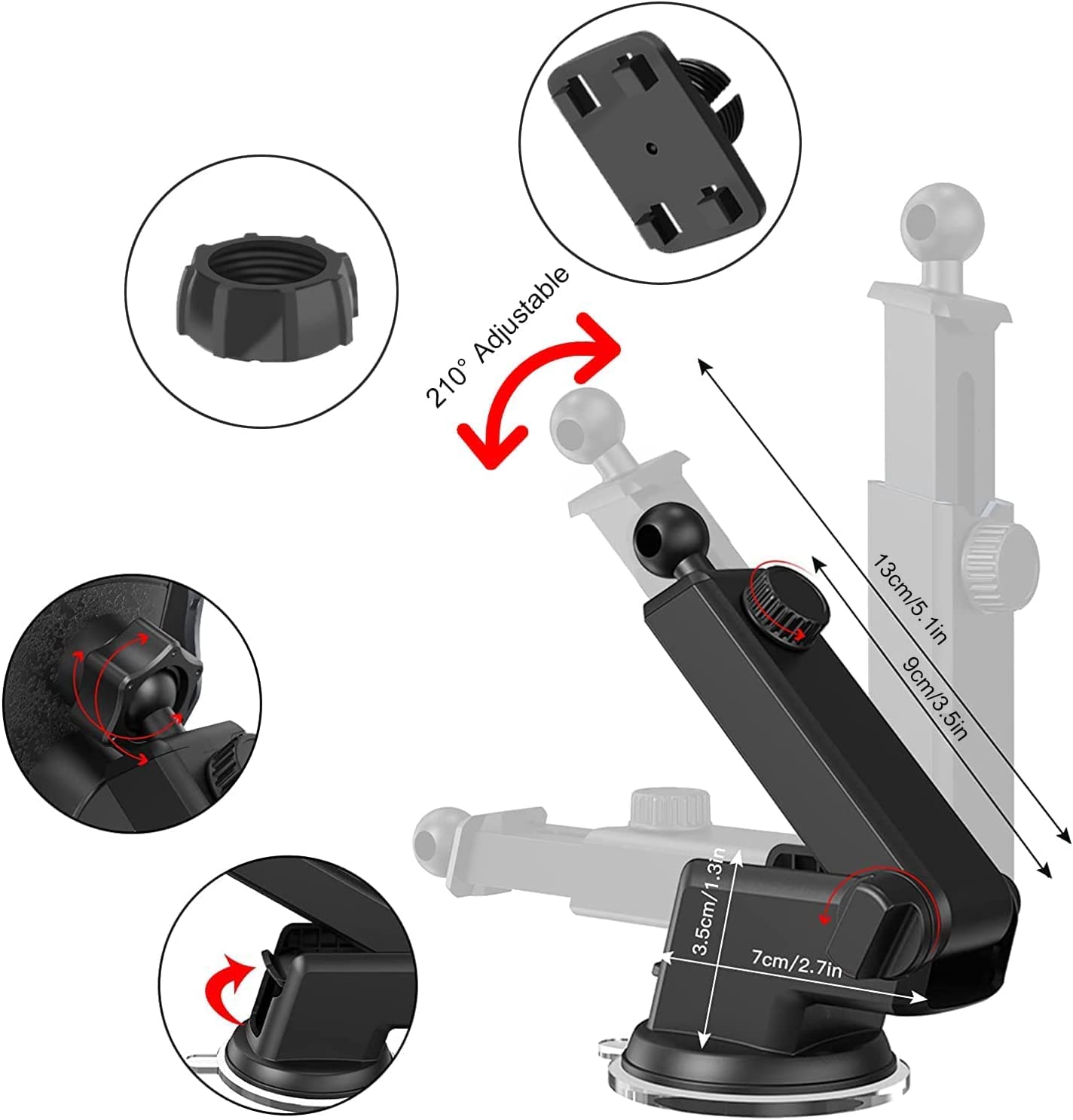 210° Adjustable

13cm/5.1in

9cm/3.5in

3.5cm/1.3in

7cm/2.7in