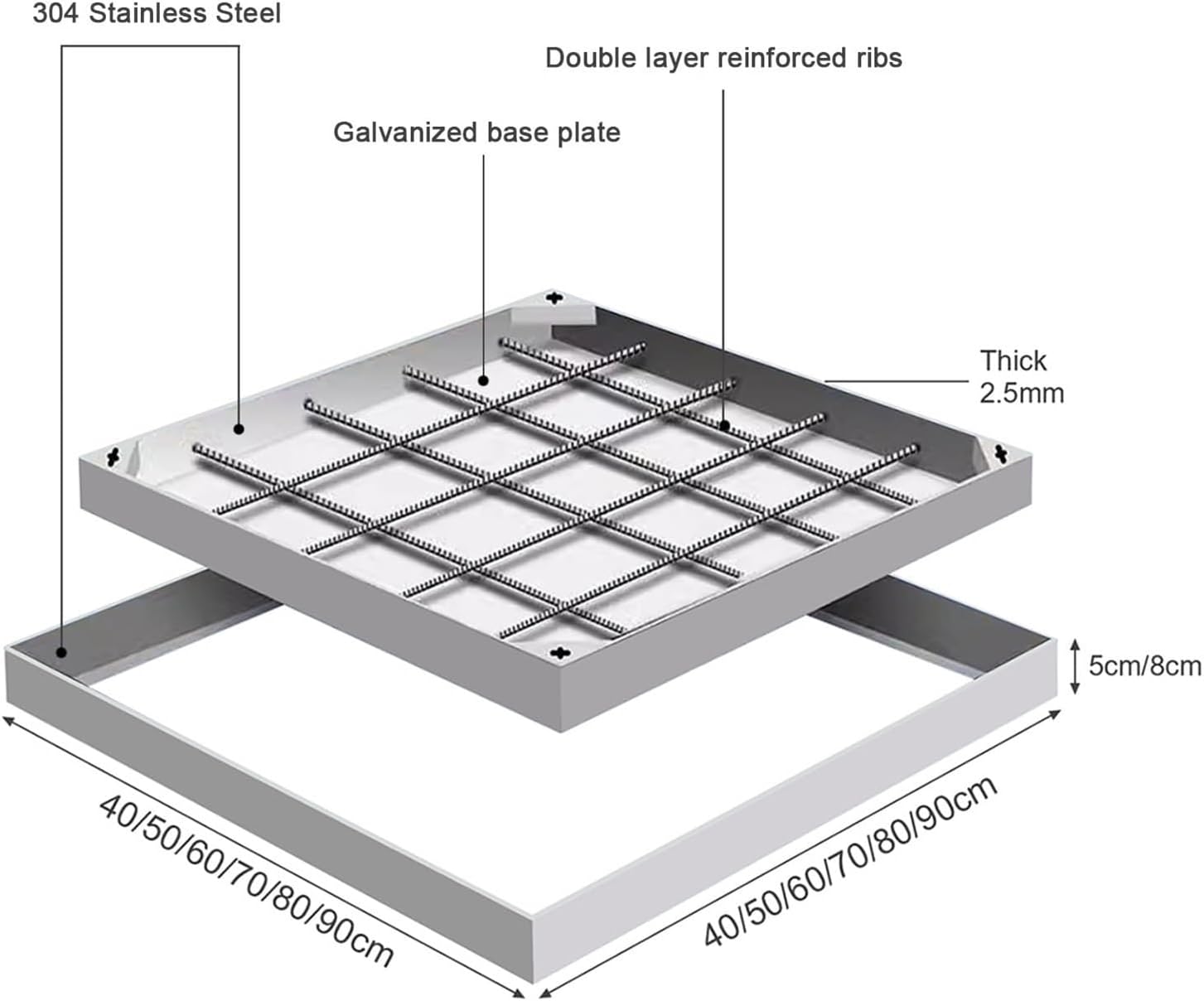 304 Stainless Steel

Double layer reinforced ribs

Galvanized base plate

Thick 2.5mm

5cm/8cm

40/50/60/70/80/90cm

40/50/60/70/80/90cm