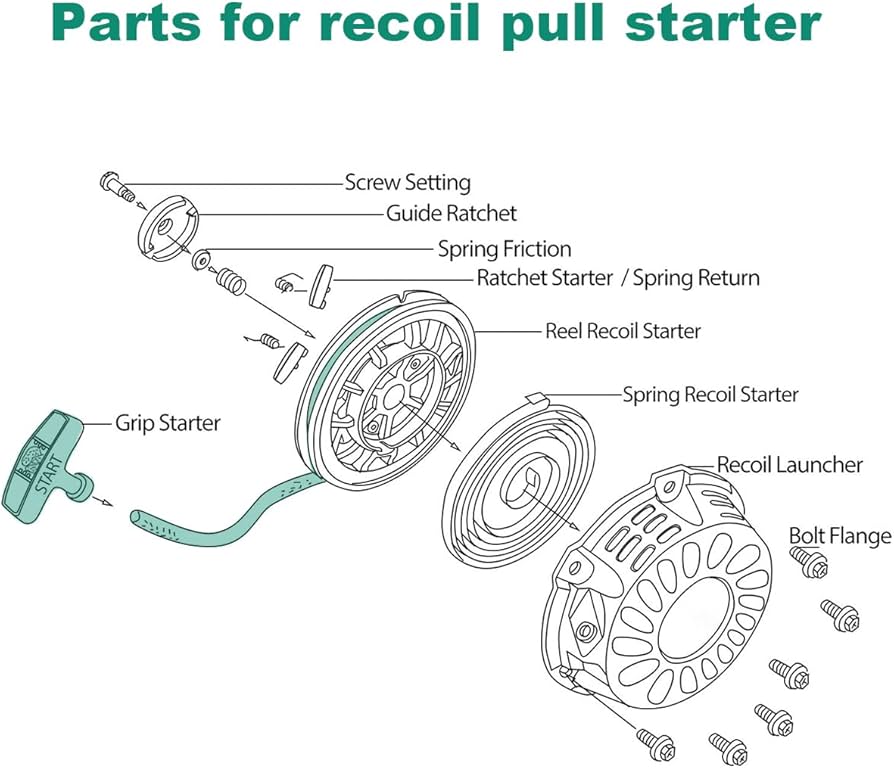 Parts for recoil pull starter

Screw Setting
Guide Ratchet
Spring Friction
Ratchet Starter / Spring Return
Reel Recoil Starter
Spring Recoil Starter
Grip Starter
START
Recoil Launcher
Bolt Flange