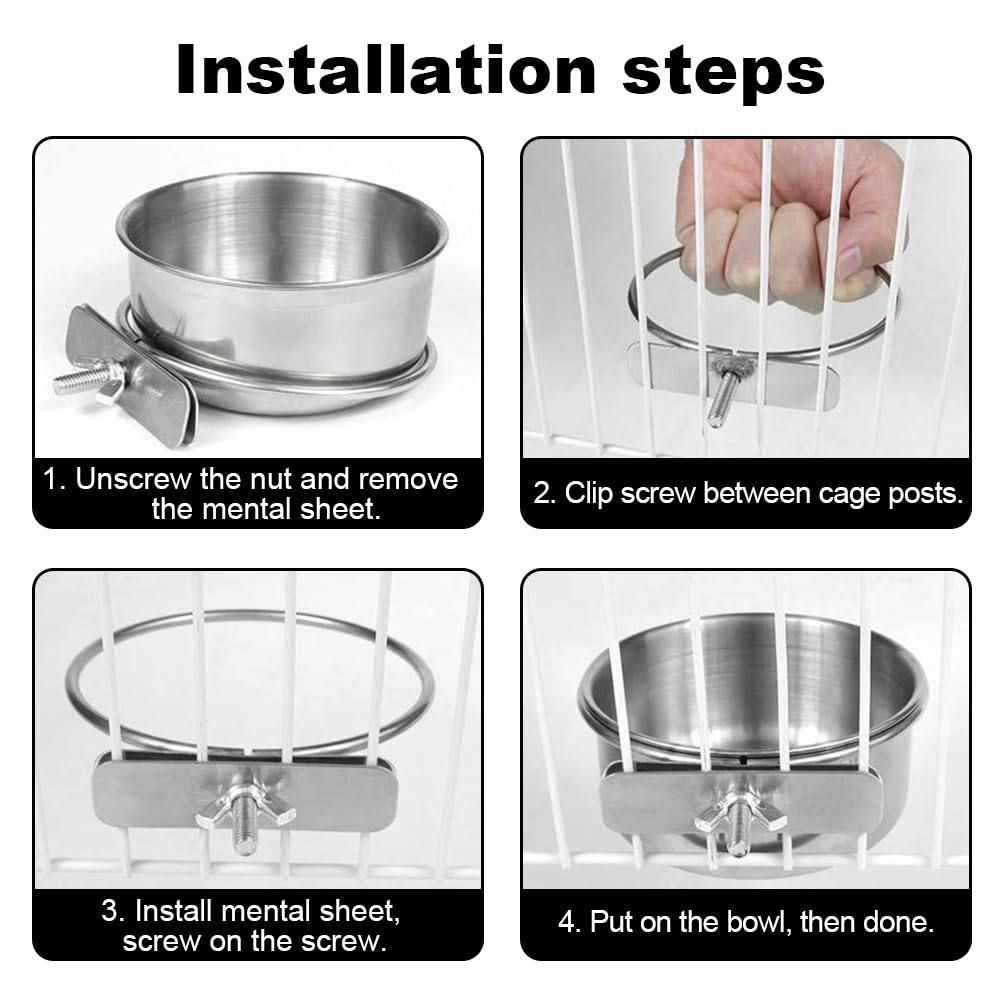 Installation steps

1. Unscrew the nut and remove the mental sheet.

2. Clip screw between cage posts.

3. Install mental sheet, screw on the screw.

4. Put on the bowl, then done.