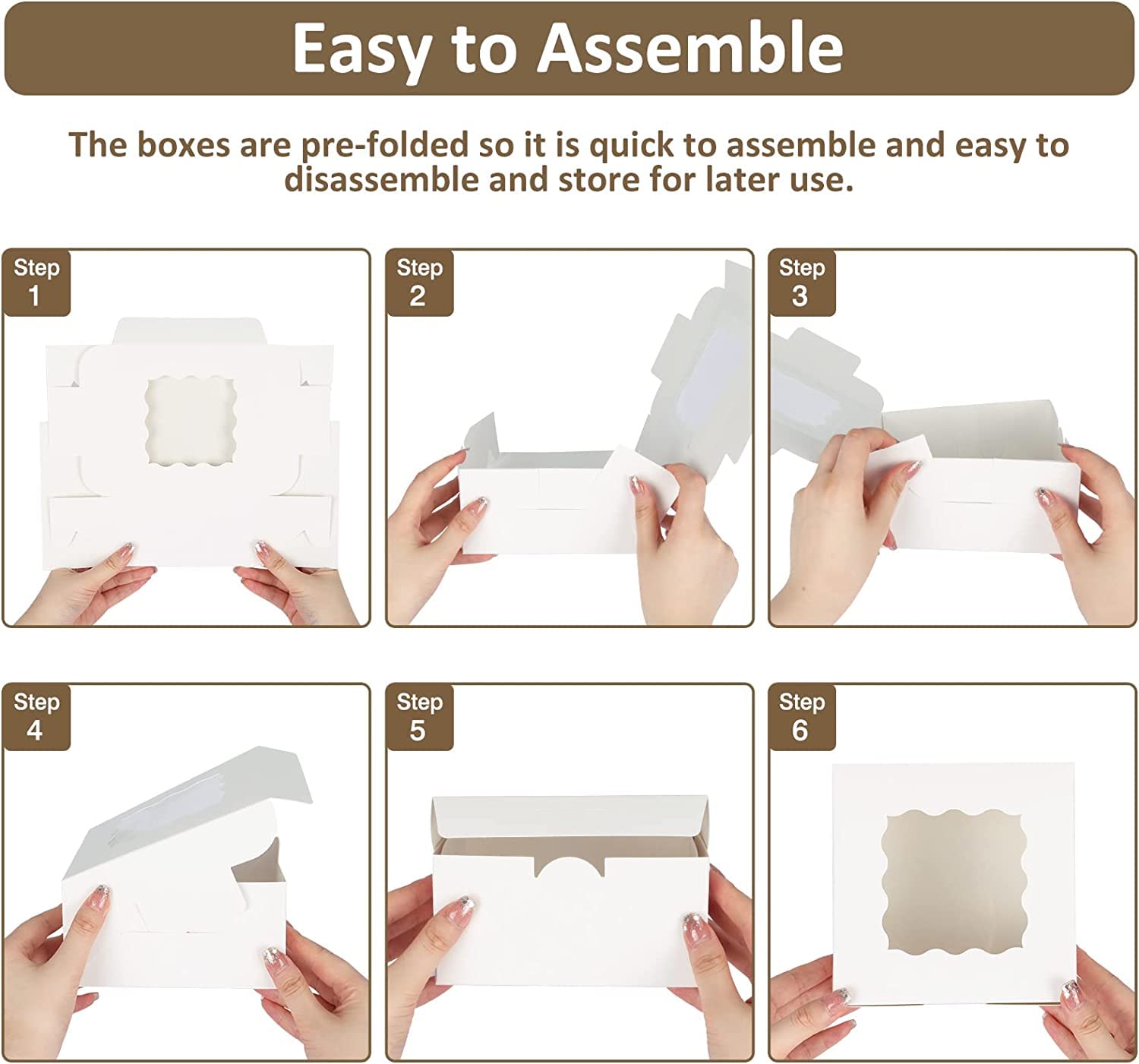 Easy to Assemble

The boxes are pre-folded so it is quick to assemble and easy to disassemble and store for later use.

Step 1

Step 2

Step 3

Step 4

Step 5

Step 6