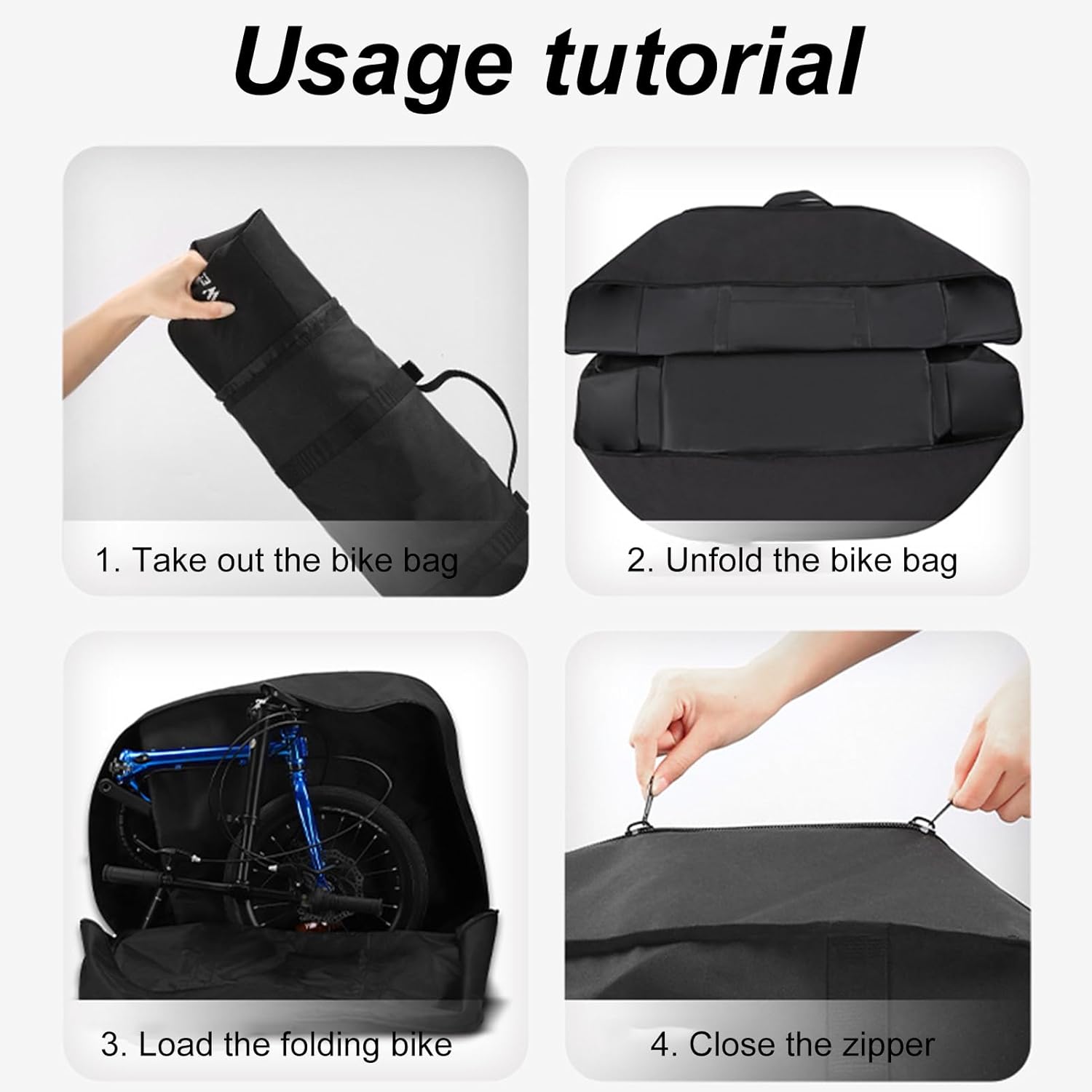 Usage tutorial

1. Take out the bike bag

2. Unfold the bike bag

3. Load the folding bike

4. Close the zipper