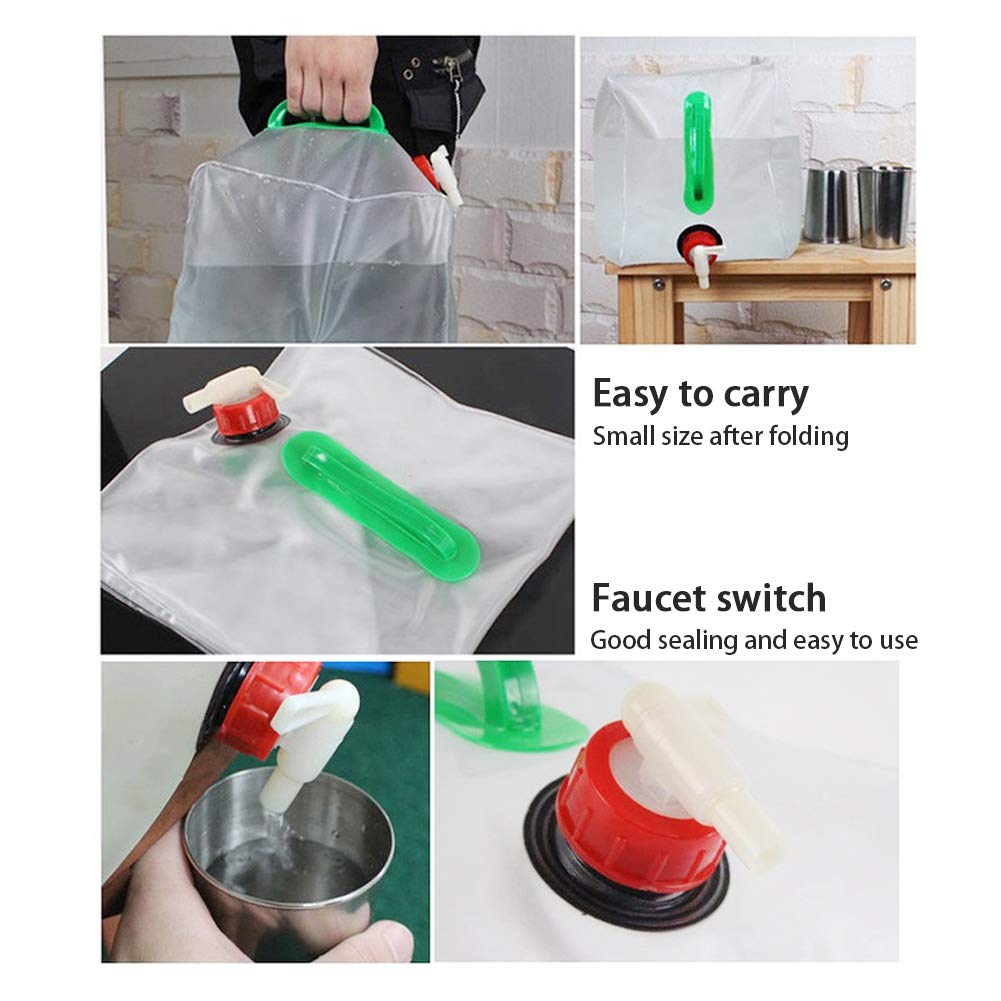 Easy to carry
Small size after folding

Faucet switch
Good sealing and easy to use