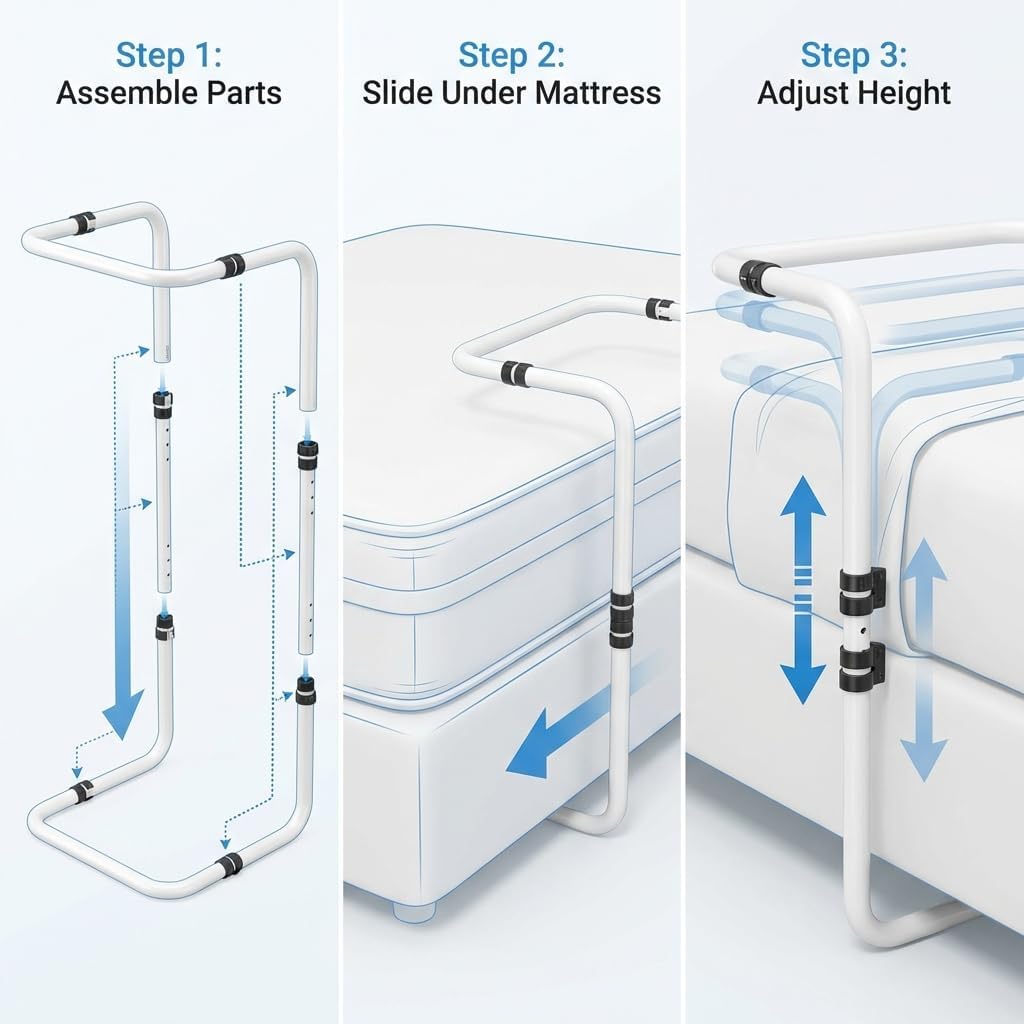 Step 1:
Assemble Parts

Step 2:
Slide Under Mattress

Step 3:
Adjust Height