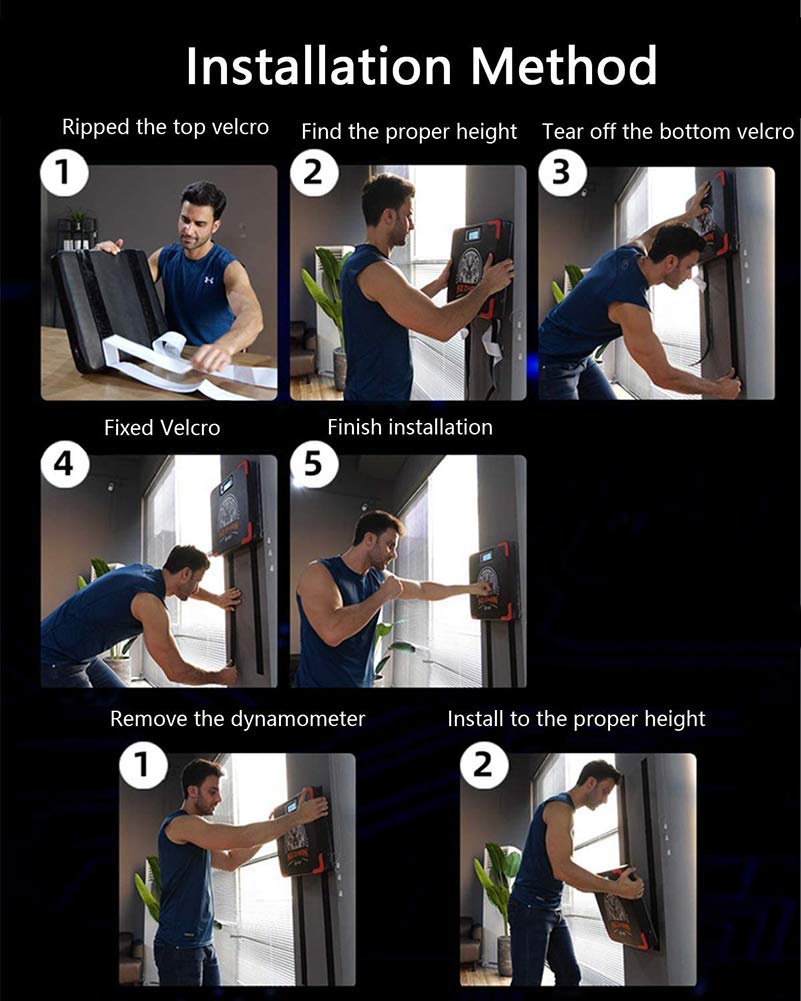 Installation Method

Ripped the top velcro

1

Find the proper height

2

Tear off the bottom velcro

3

Fixed Velcro

4

Finish installation

5

Remove the dynamometer

1

Install to the proper height

2