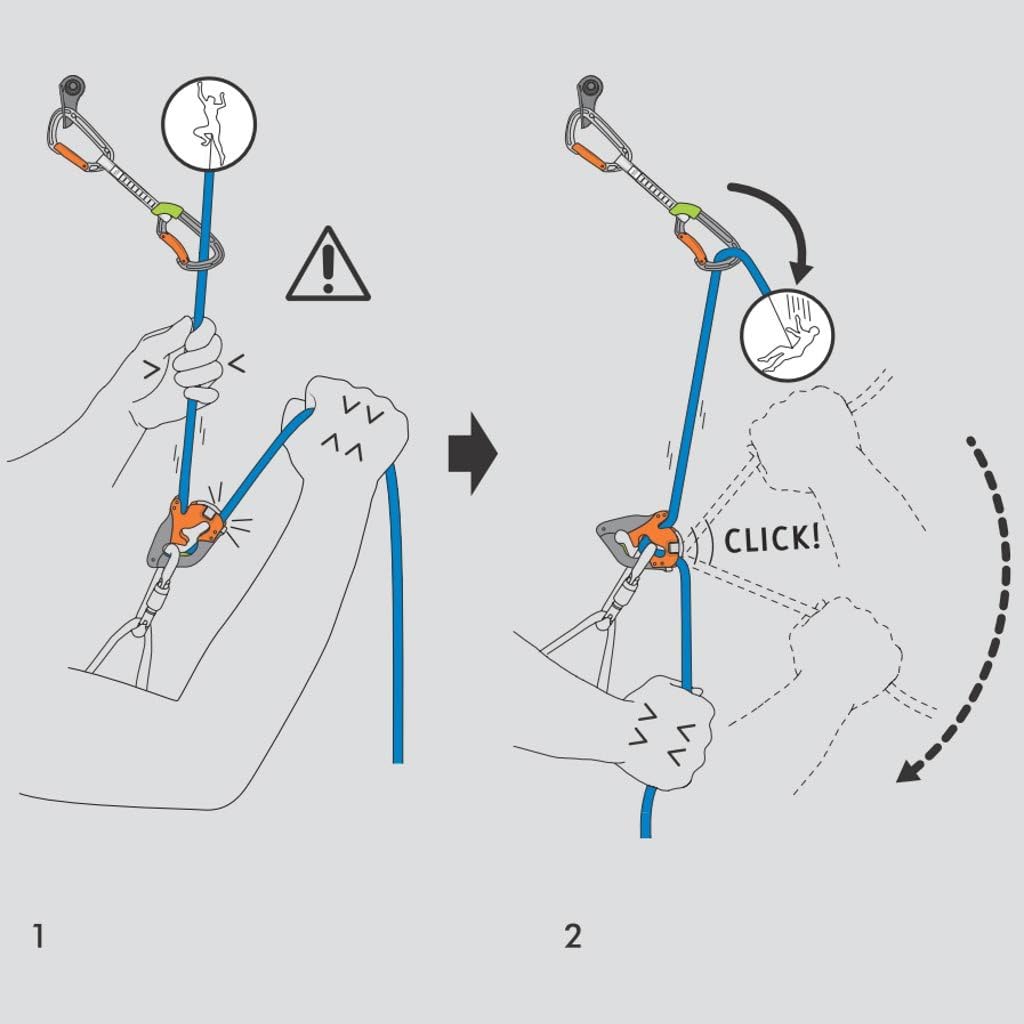 CLICK!

1

2