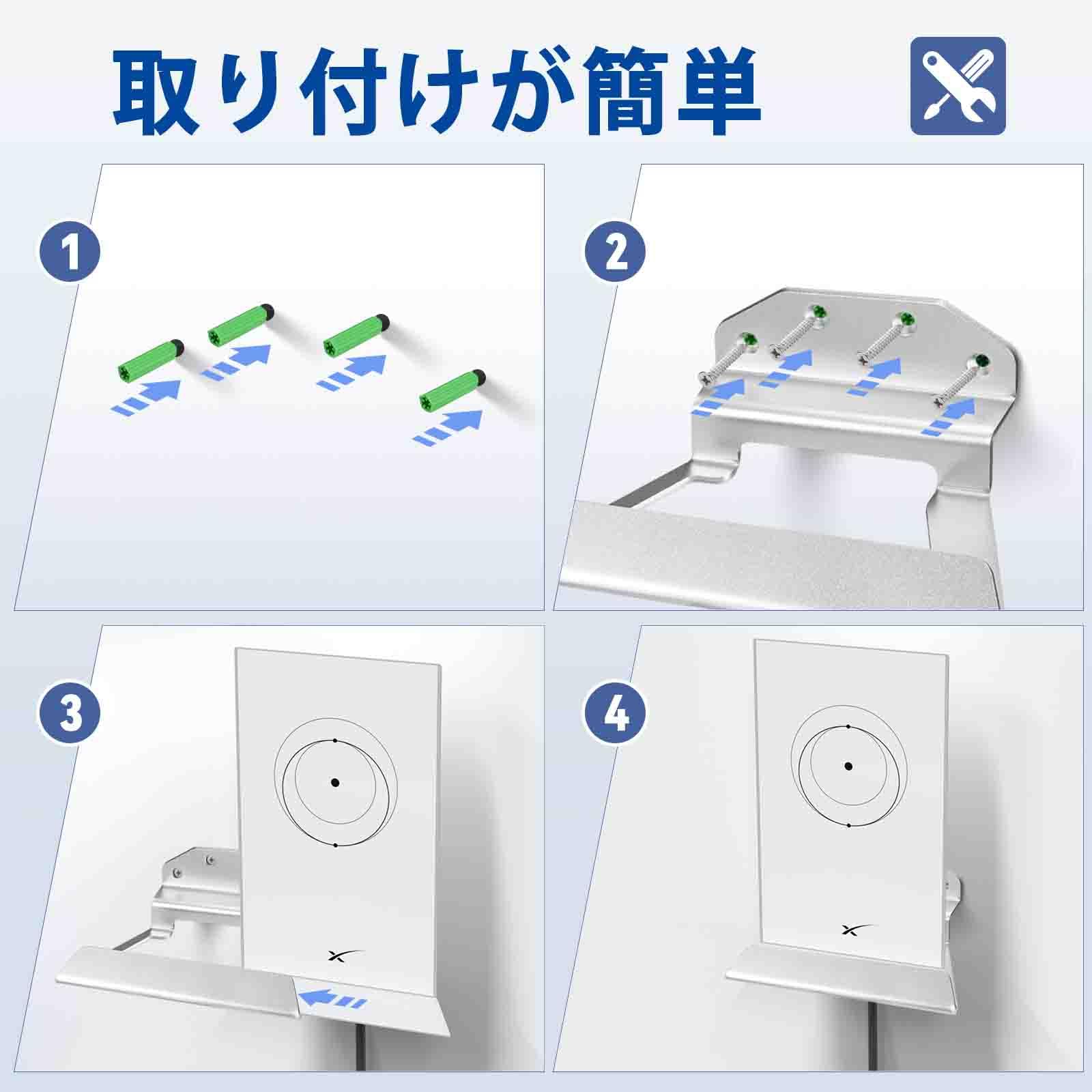 取り付けが簡単

1

2

3

4