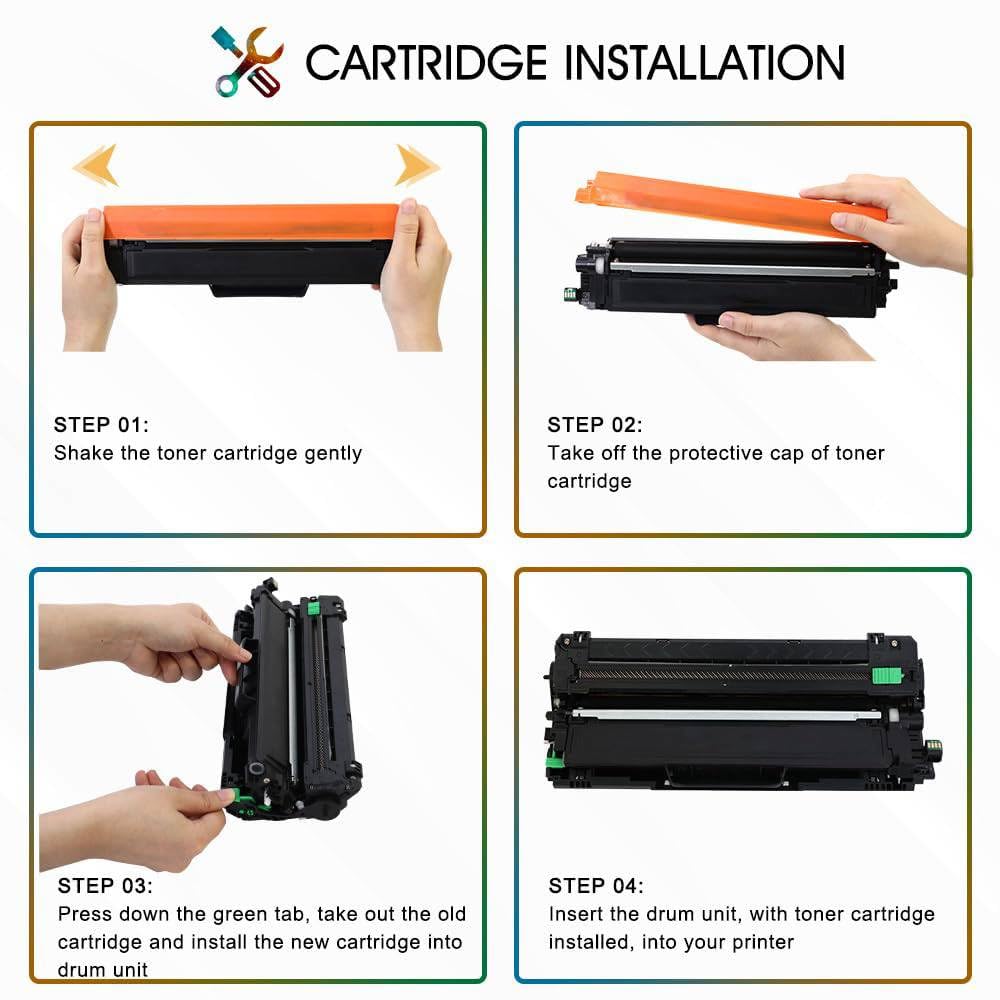 CARTRIDGE INSTALLATION

STEP 01:
Shake the toner cartridge gently

STEP 02:
Take off the protective cap of toner cartridge

STEP 03:
Press down the green tab, take out the old cartridge and install the new cartridge into drum unit

STEP 04:
Insert the drum unit, with toner cartridge installed, into your printer