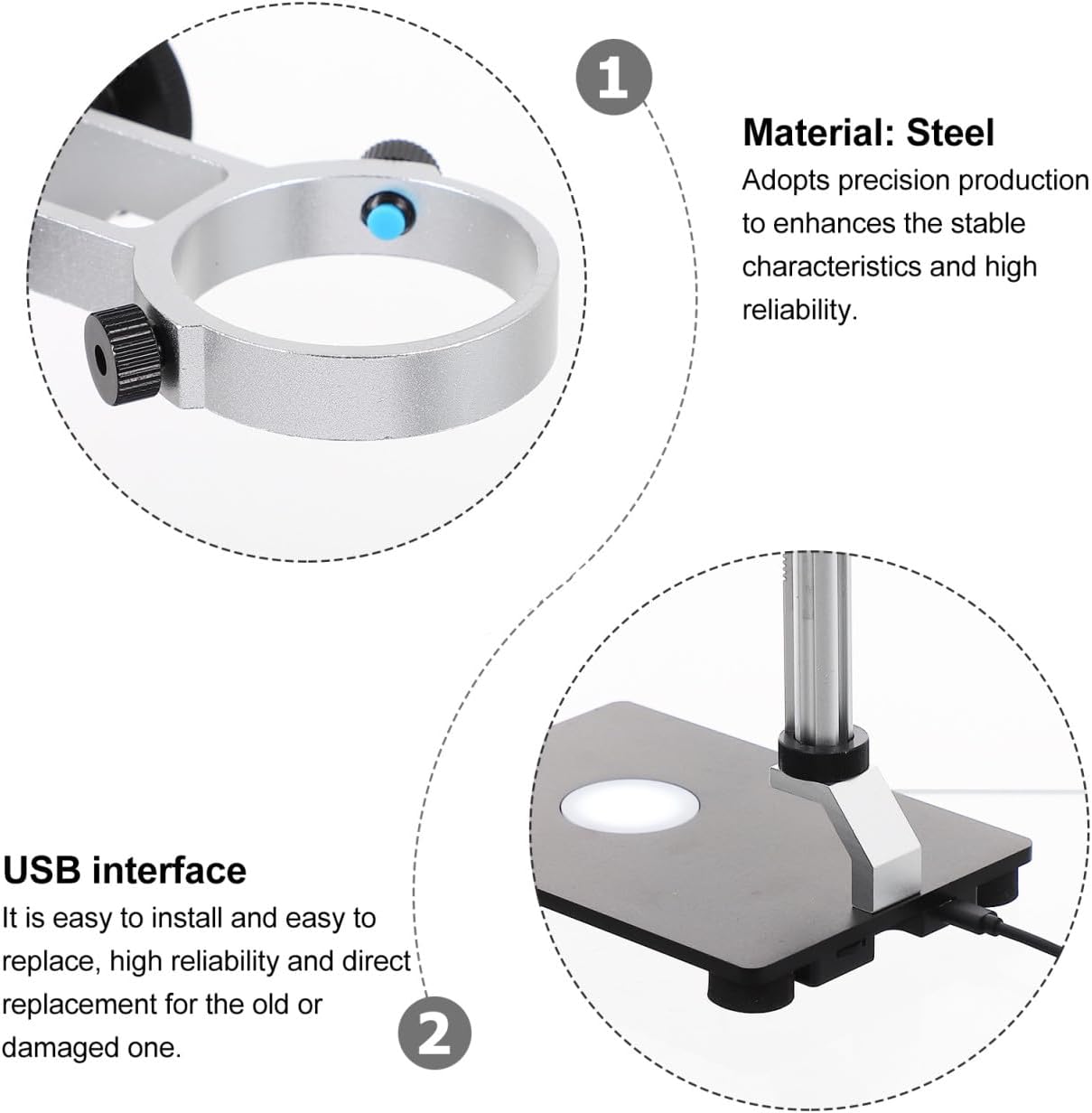 1

Material: Steel
Adopts precision production to enhances the stable characteristics and high reliability.

USB interface
It is easy to install and easy to replace, high reliability and direct replacement for the old or damaged one.

2