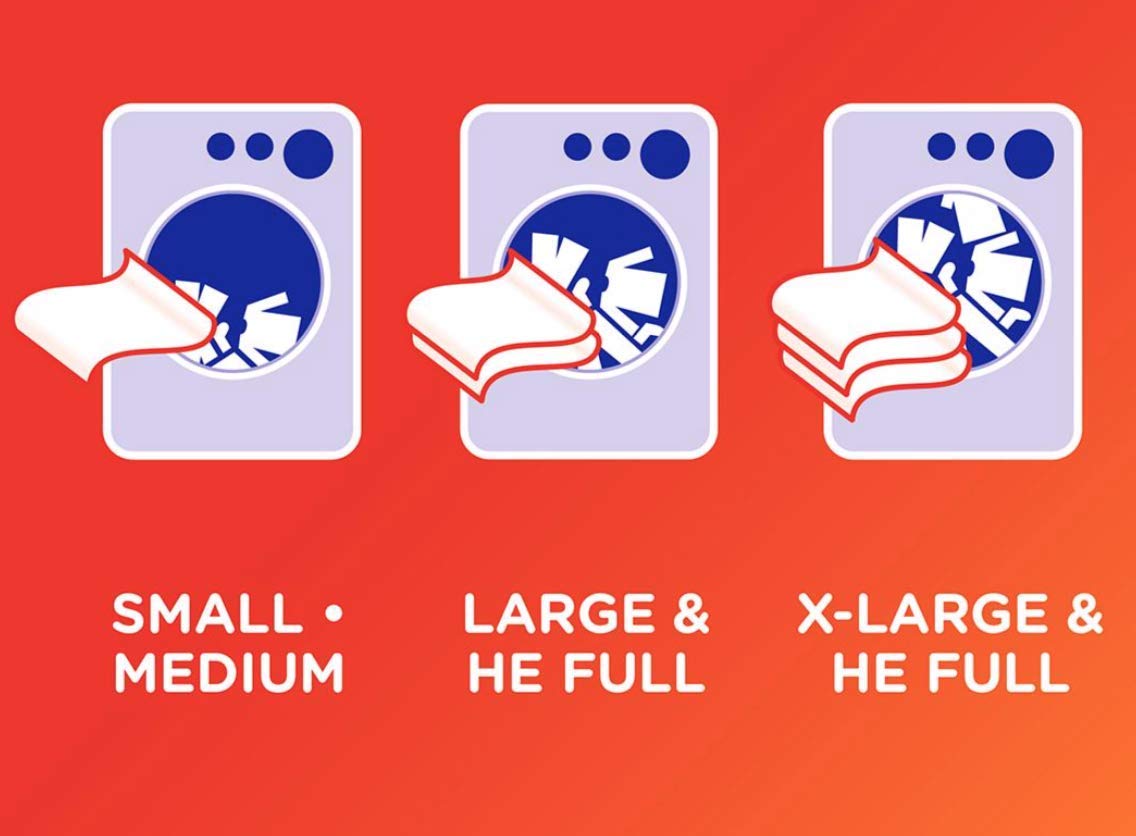 SMALL • MEDIUM

LARGE & HE FULL

X-LARGE & HE FULL