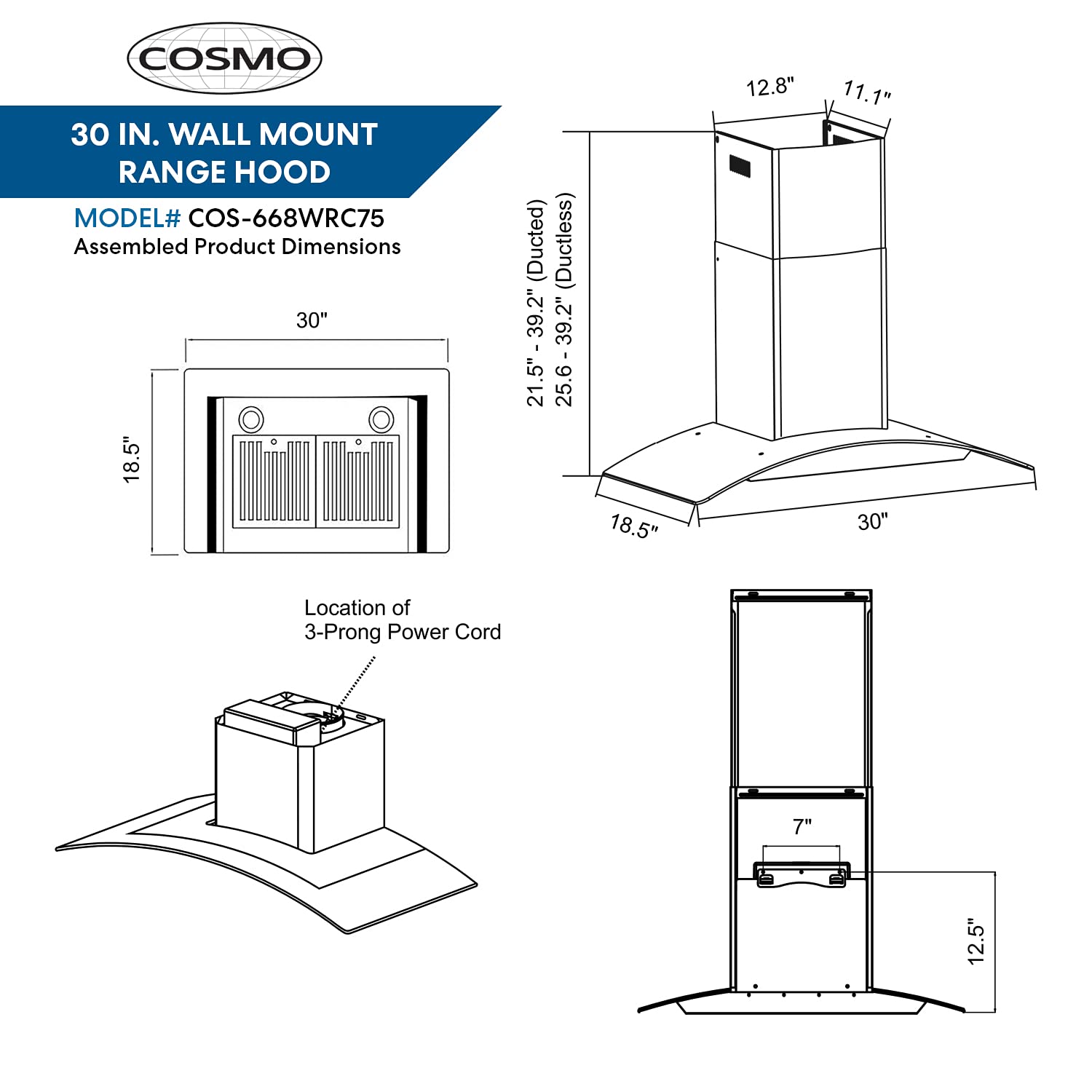 COSMO

30 IN. WALL MOUNT RANGE HOOD

MODEL# COS-668WRC75
Assembled Product Dimensions

30"

18.5"

12.8"

11.1"

21.5" - 39.2" (Ducted)
25.6 - 39.2" (Ductless)

18.5"

30"

Location of
3-Prong Power Cord

7"

12.5"