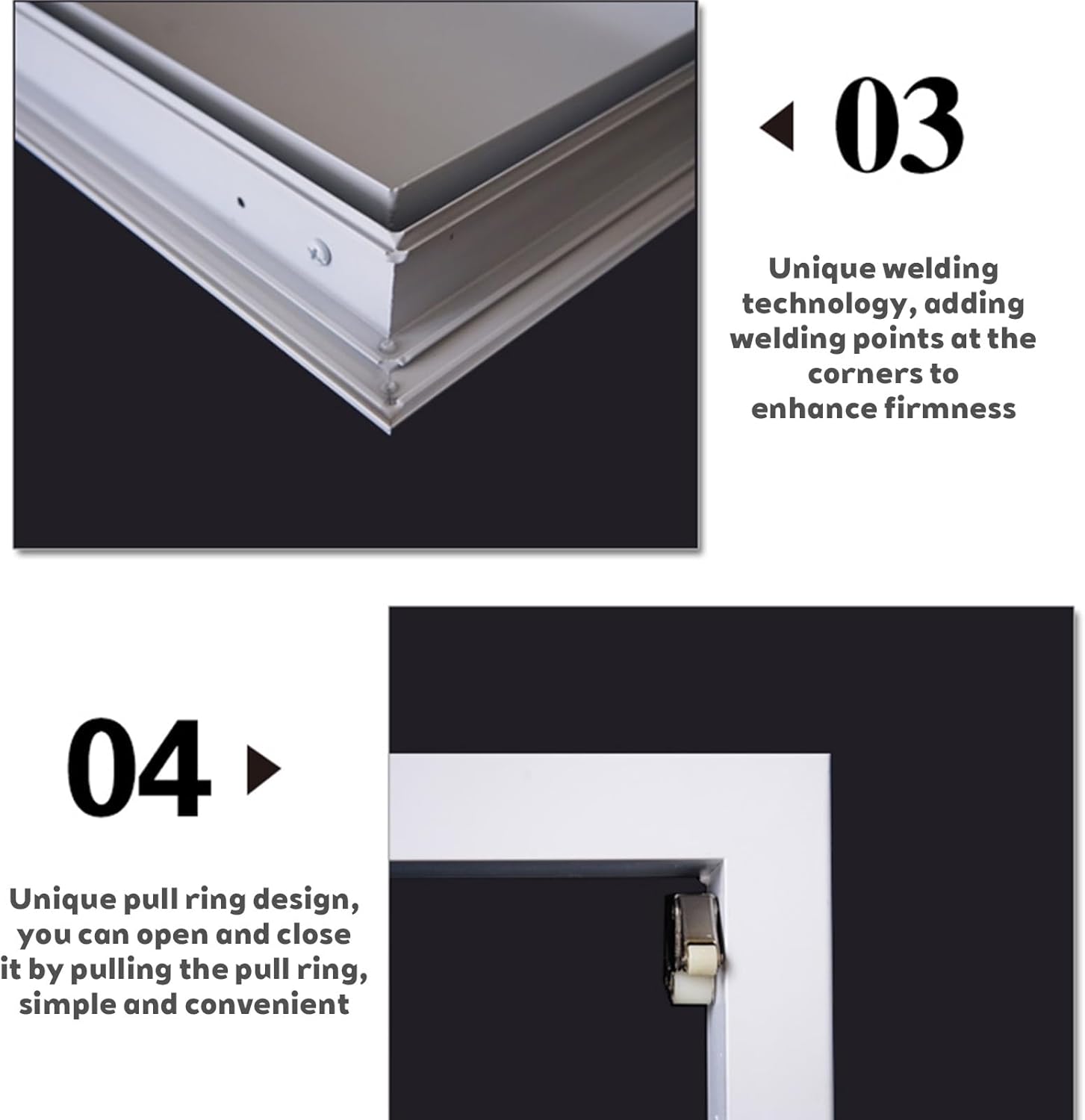 03

Unique welding technology, adding welding points at the corners to enhance firmness

04

Unique pull ring design, you can open and close it by pulling the pull ring, simple and convenient