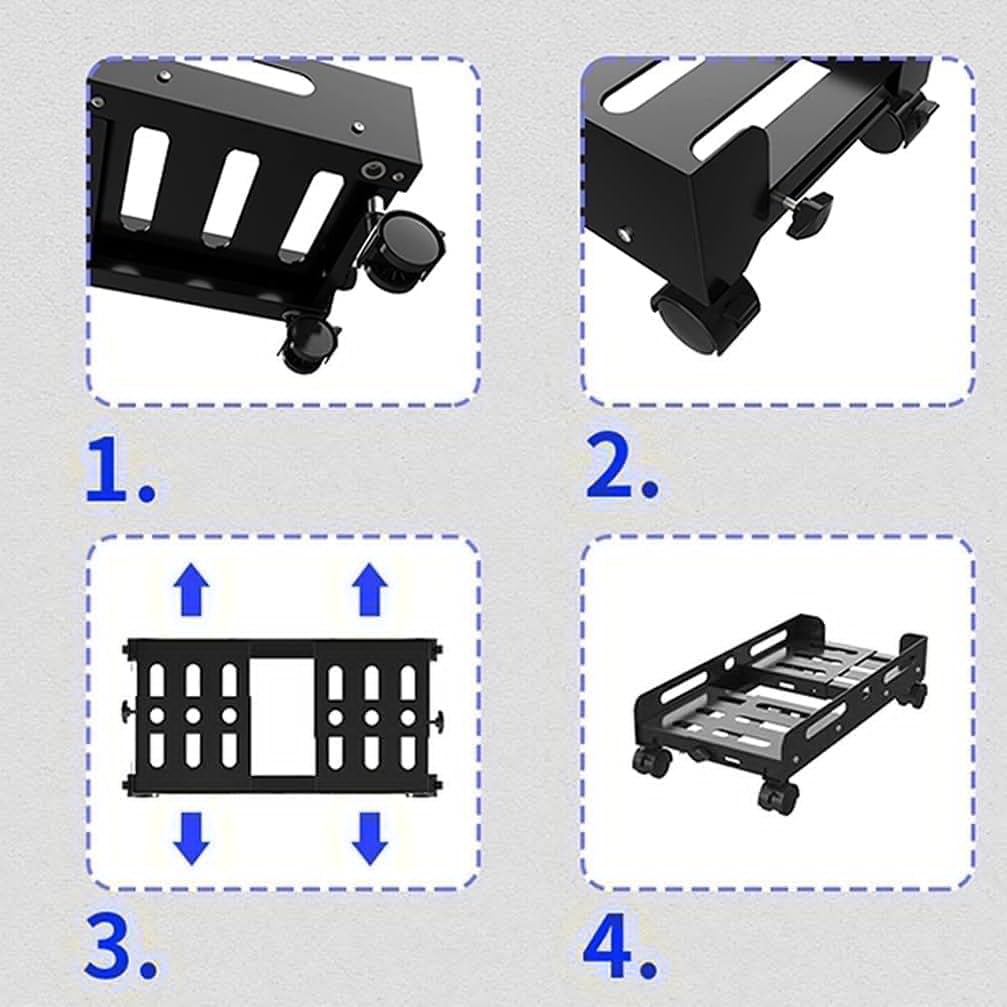 1.

2.

3.

4.