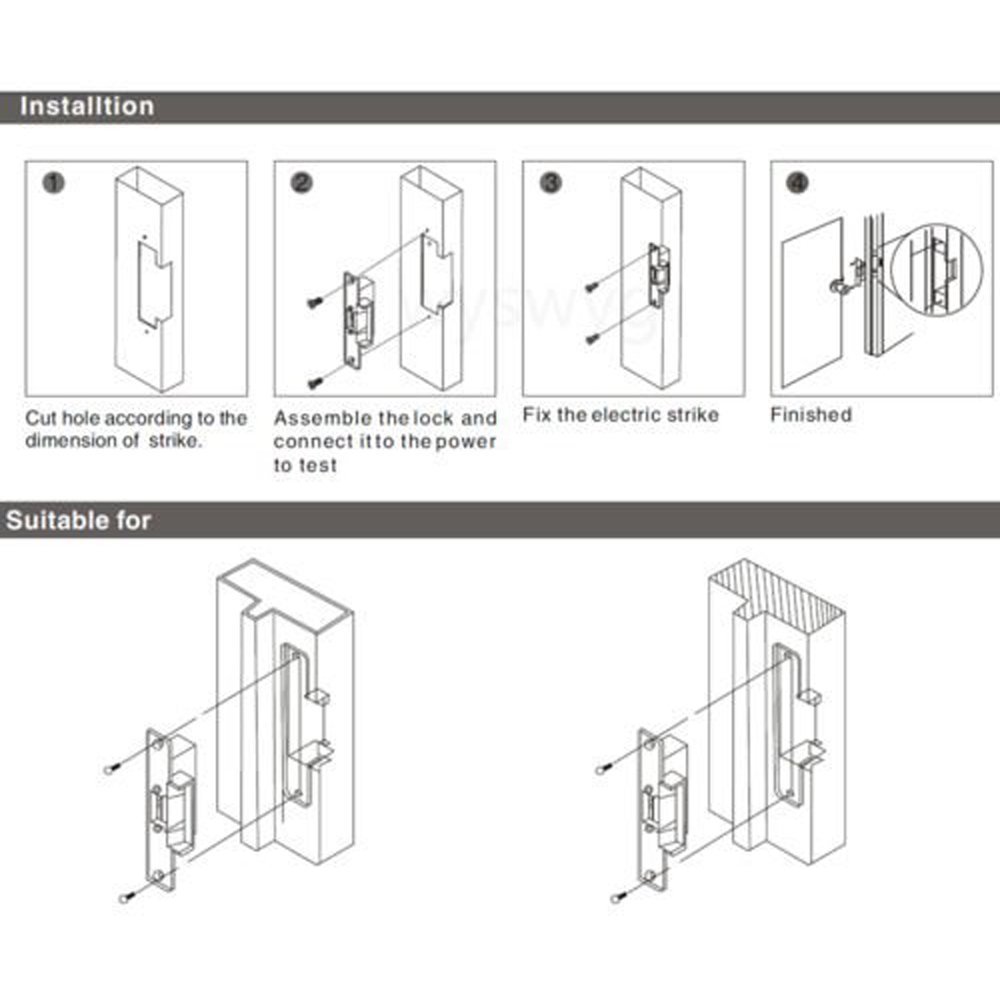 Installtion

1

Cut hole according to the dimension of strike.

2

Assemble the lock and connect it to the power to test

3

Fix the electric strike

4

Finished

Suitable for