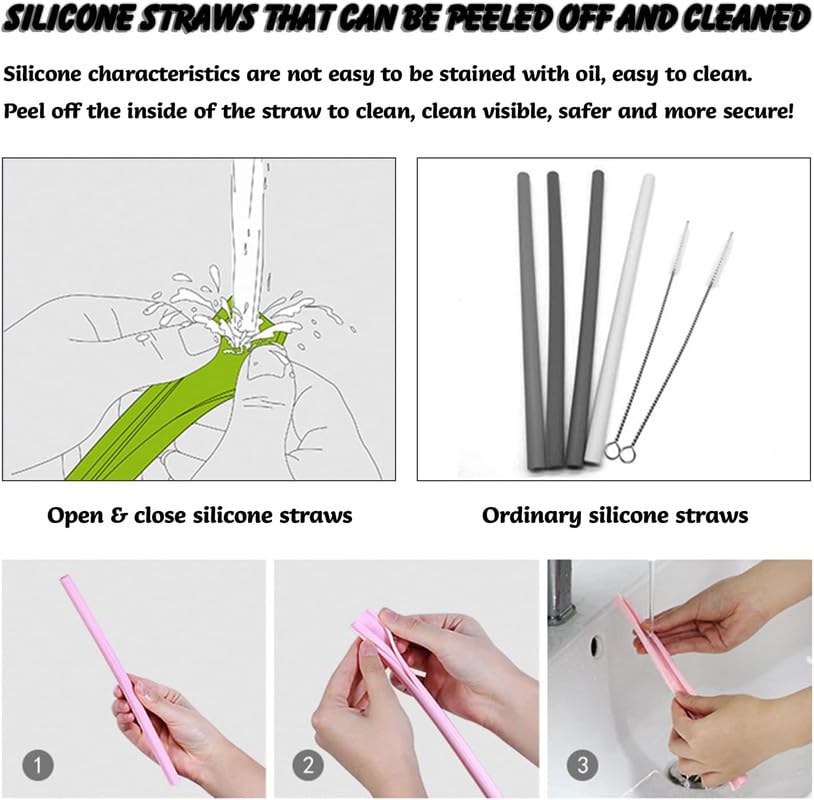 SILICONE STRAWS THAT CAN BE PEELED OFF AND CLEANED

Silicone characteristics are not easy to be stained with oil, easy to clean.
Peel off the inside of the straw to clean, clean visible, safer and more secure!

Open & close silicone straws

Ordinary silicone straws

1

2

3