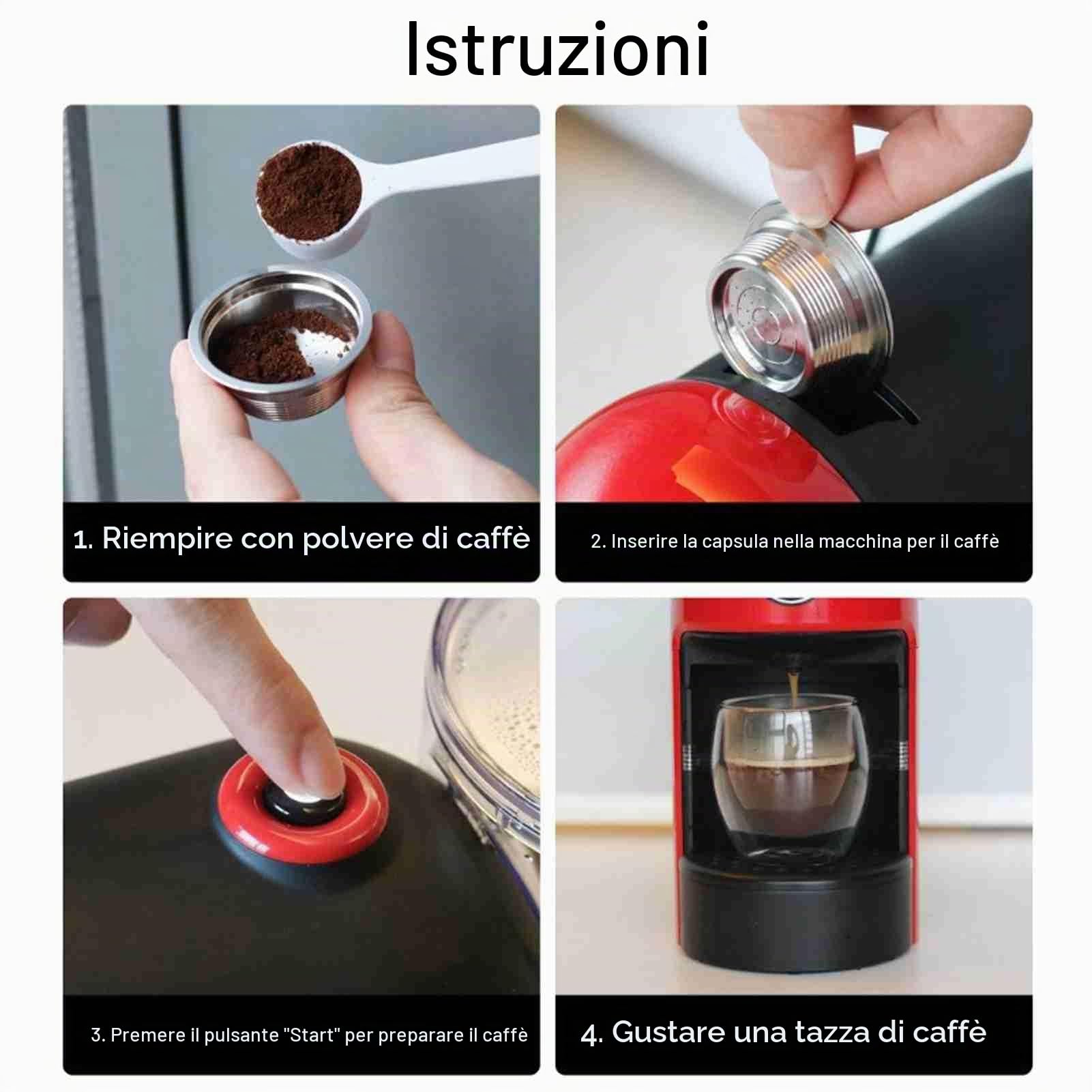 Istruzioni

1. Riempire con polvere di caffè

2. Inserire la capsula nella macchina per il caffè

3. Premere il pulsante "Start" per preparare il caffè

4. Gustare una tazza di caffè