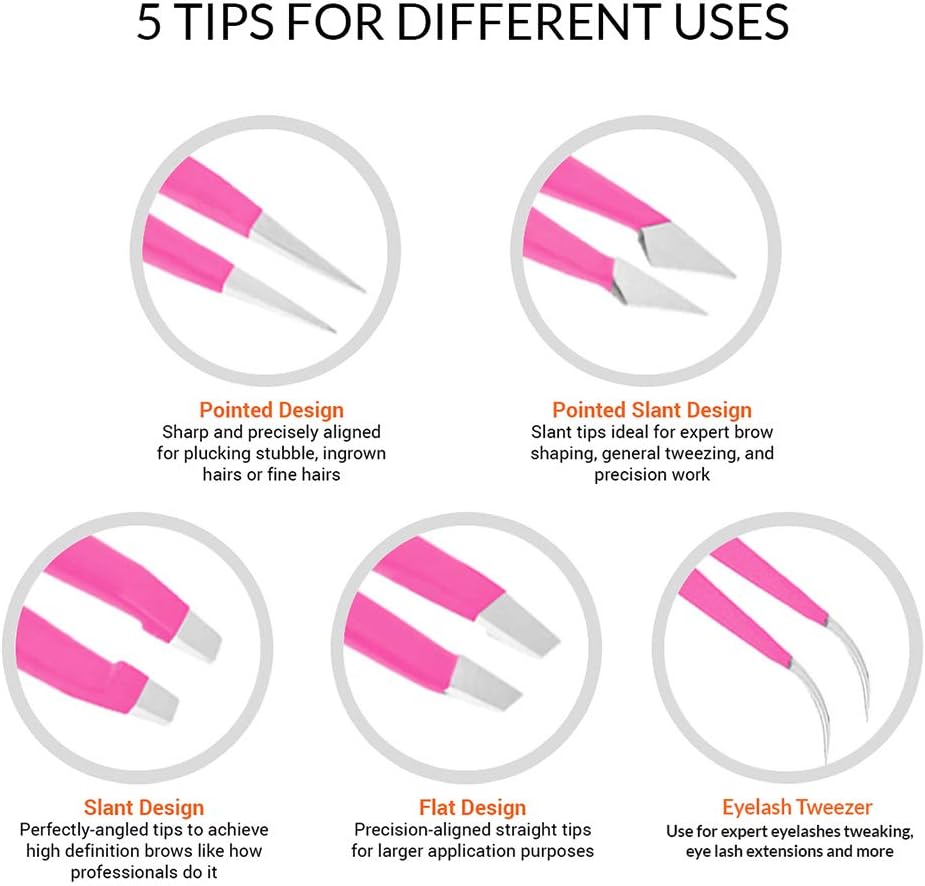 5 TIPS FOR DIFFERENT USES

Pointed Design
Sharp and precisely aligned for plucking stubble, ingrown hairs or fine hairs

Pointed Slant Design
Slant tips ideal for expert brow shaping, general tweezing, and precision work

Slant Design
Perfectly-angled tips to achieve high definition brows like how professionals do it

Flat Design
Precision-aligned straight tips for larger application purposes

Eyelash Tweezer
Use for expert eyelashes tweaking, eye lash extensions and more