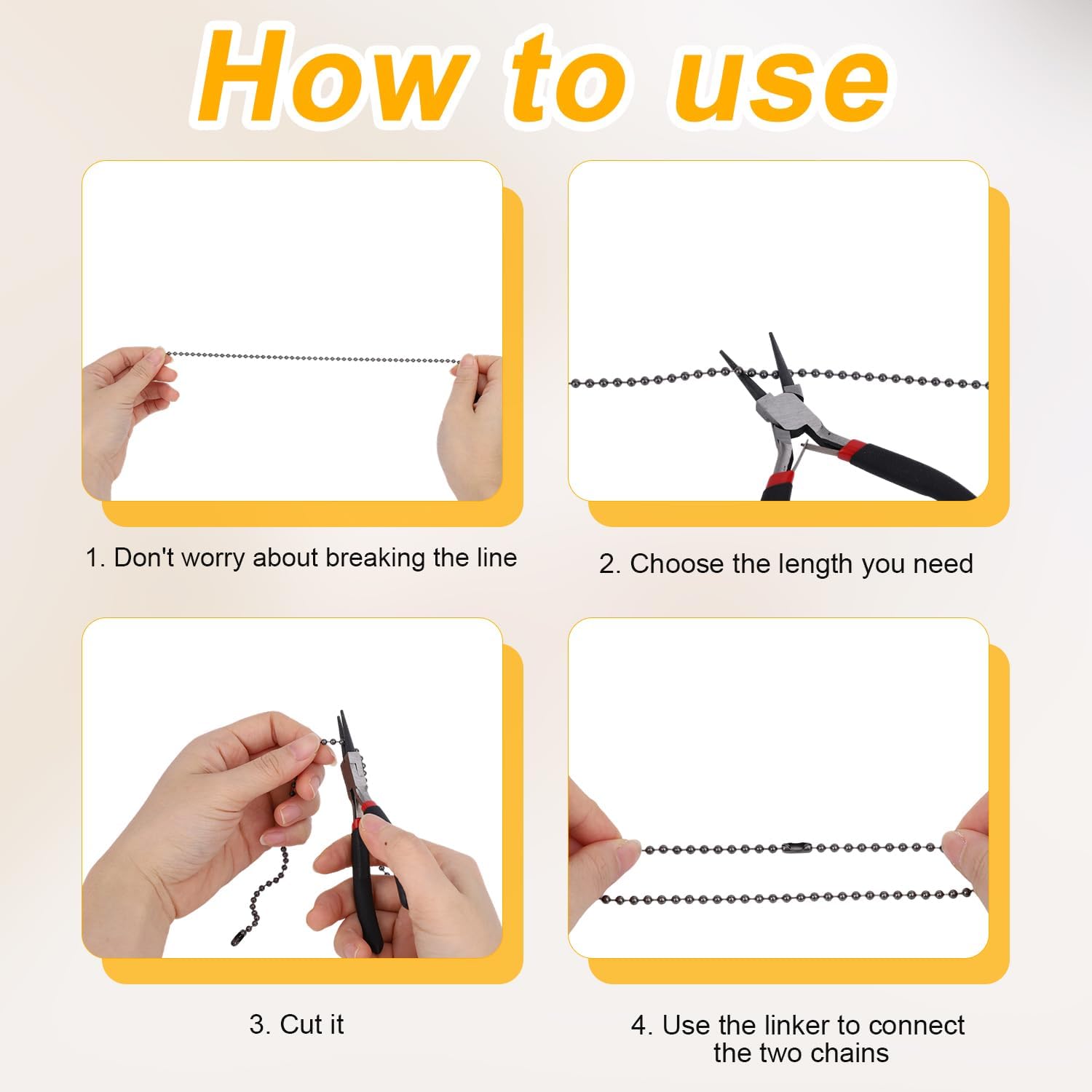 How to use

1. Don't worry about breaking the line

2. Choose the length you need

3. Cut it

4. Use the linker to connect the two chains